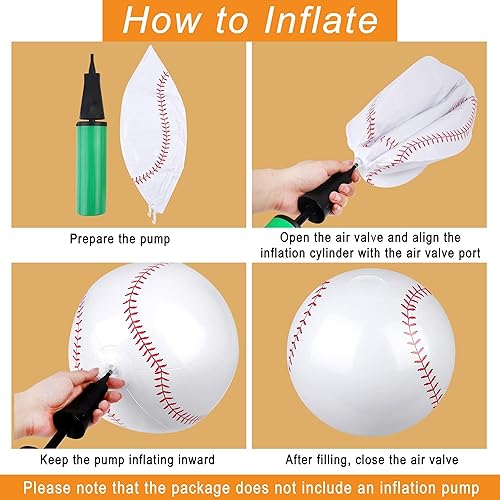 How to Inflate

Prepare the pump

Open the air valve and align the inflation cylinder with the air valve port

Keep the pump inflating inward

After filling, close the air valve

Please note that the package does not include an inflation pump