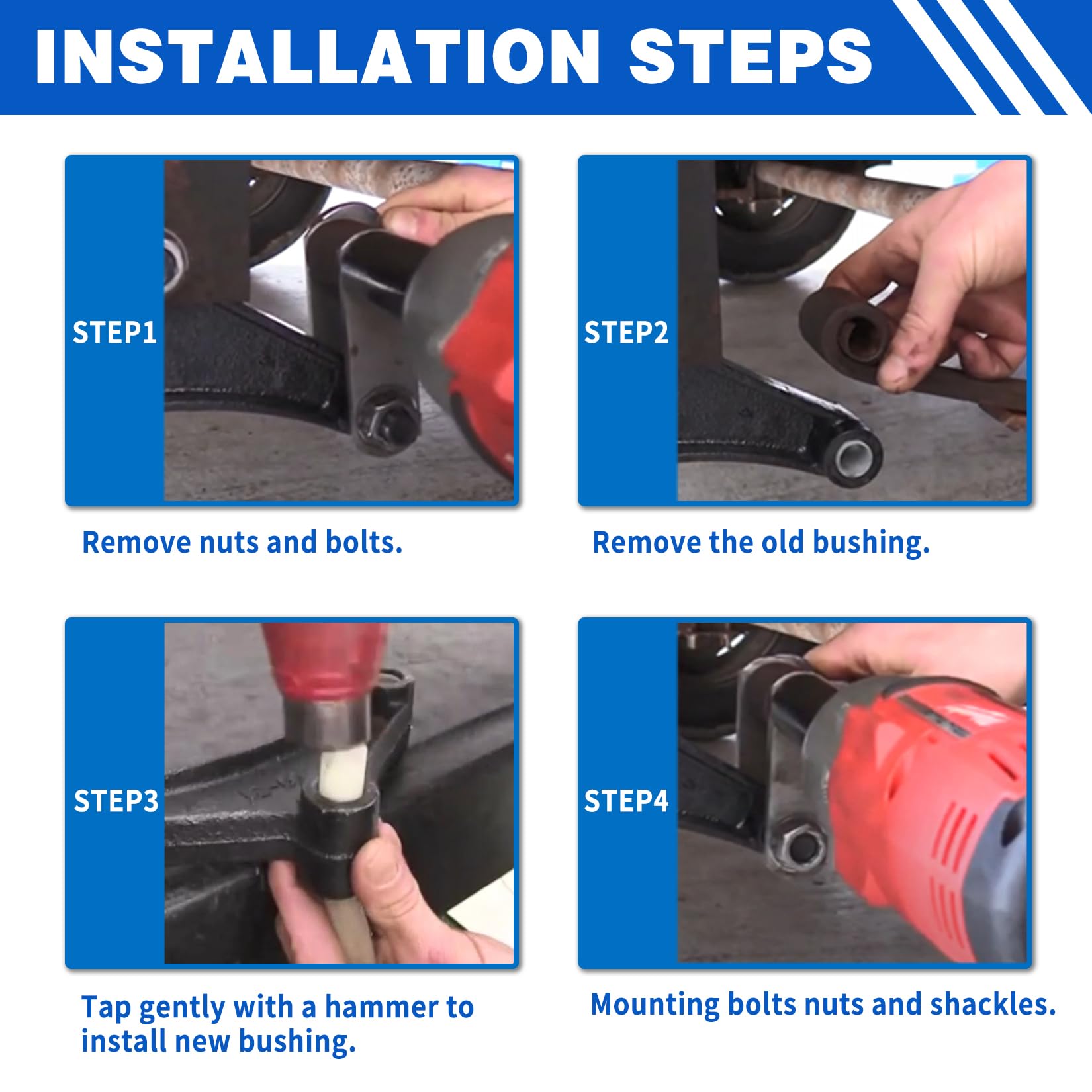 INSTALLATION STEPS

STEP1

Remove nuts and bolts.

STEP2

Remove the old bushing.

STEP3

Tap gently with a hammer to install new bushing.

STEP4

Mounting bolts nuts and shackles.