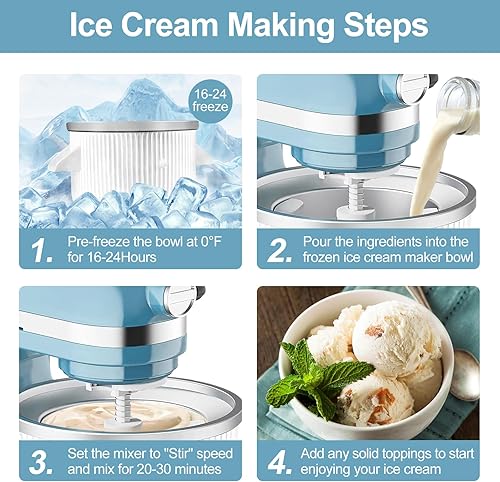 Ice Cream Making Steps

16-24 freeze

1. Pre-freeze the bowl at 0°F for 16-24Hours

2. Pour the ingredients into the frozen ice cream maker bowl

3. Set the mixer to "Stir" speed and mix for 20-30 minutes

4. Add any solid toppings to start enjoying your ice cream