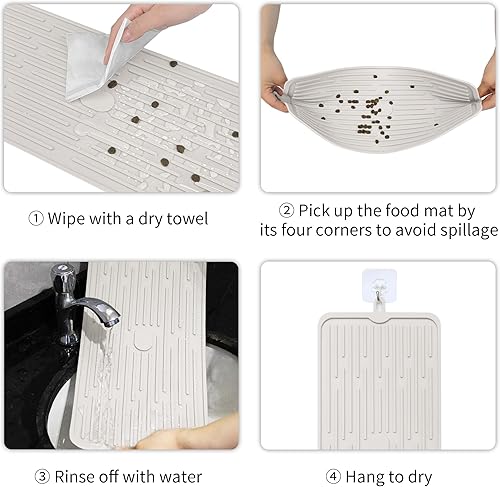 ① Wipe with a dry towel

② Pick up the food mat by its four corners to avoid spillage

③ Rinse off with water

④ Hang to dry