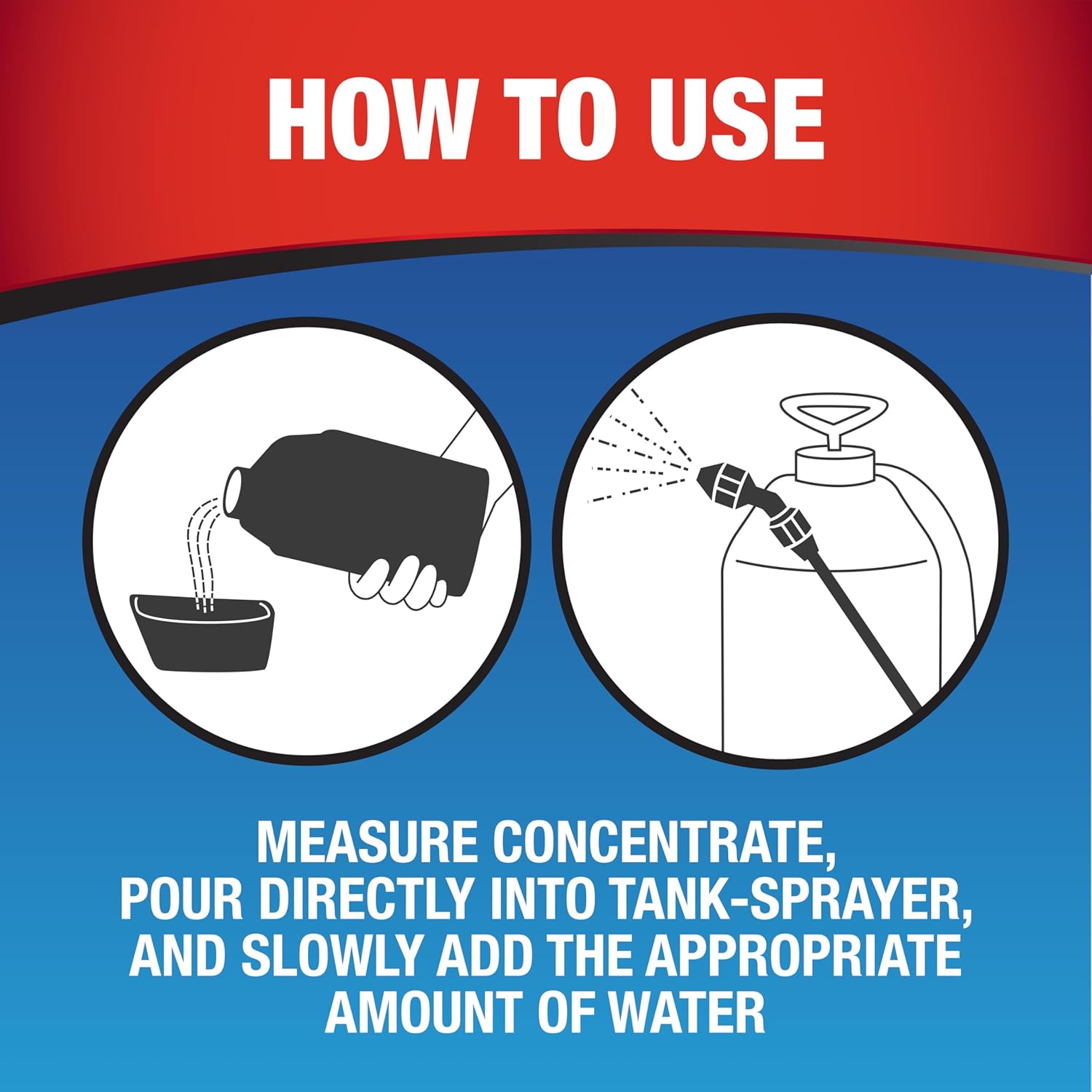 HOW TO USE

MEASURE CONCENTRATE, POUR DIRECTLY INTO TANK-SPRAYER, AND SLOWLY ADD THE APPROPRIATE AMOUNT OF WATER