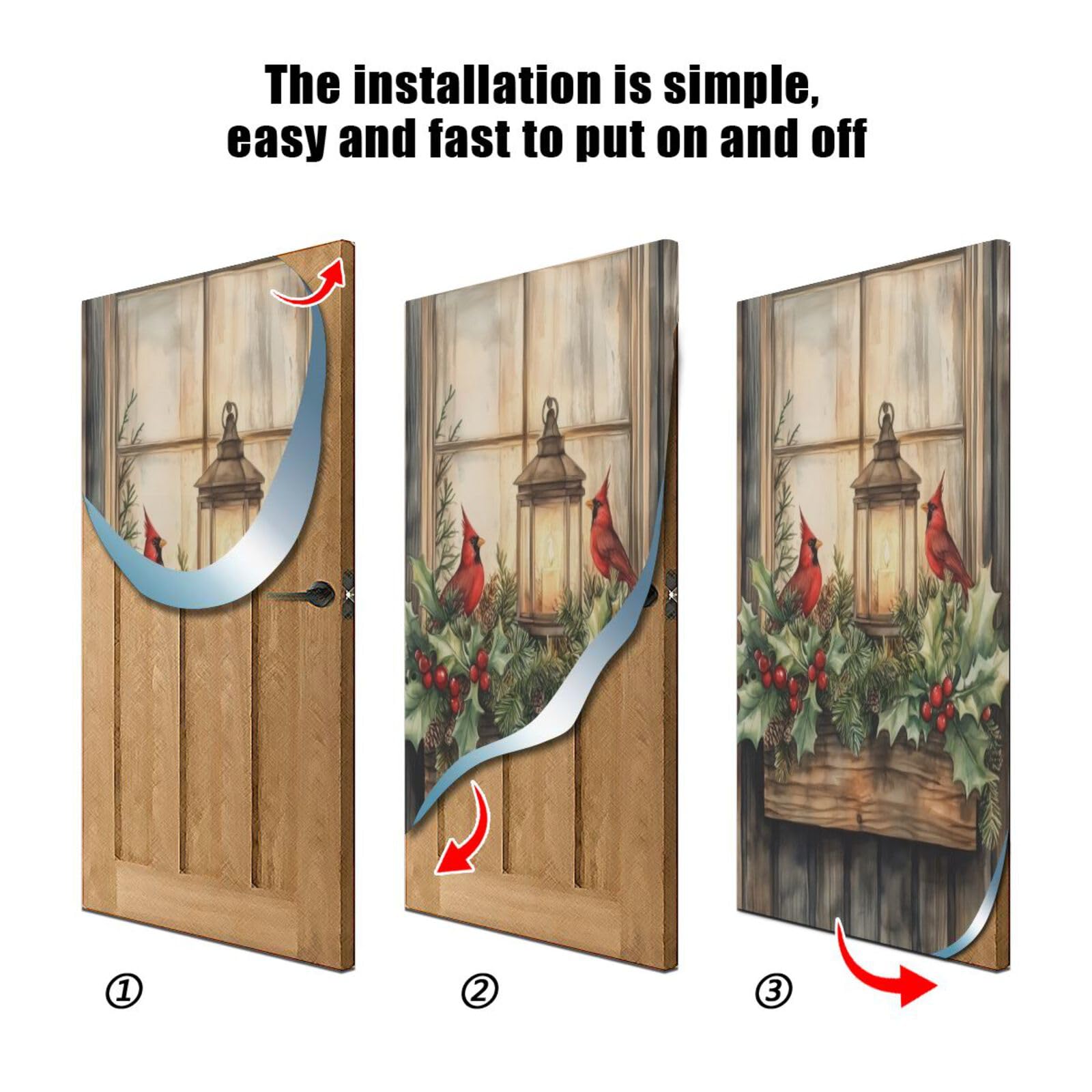 The installation is simple,
easy and fast to put on and off

①

②

③