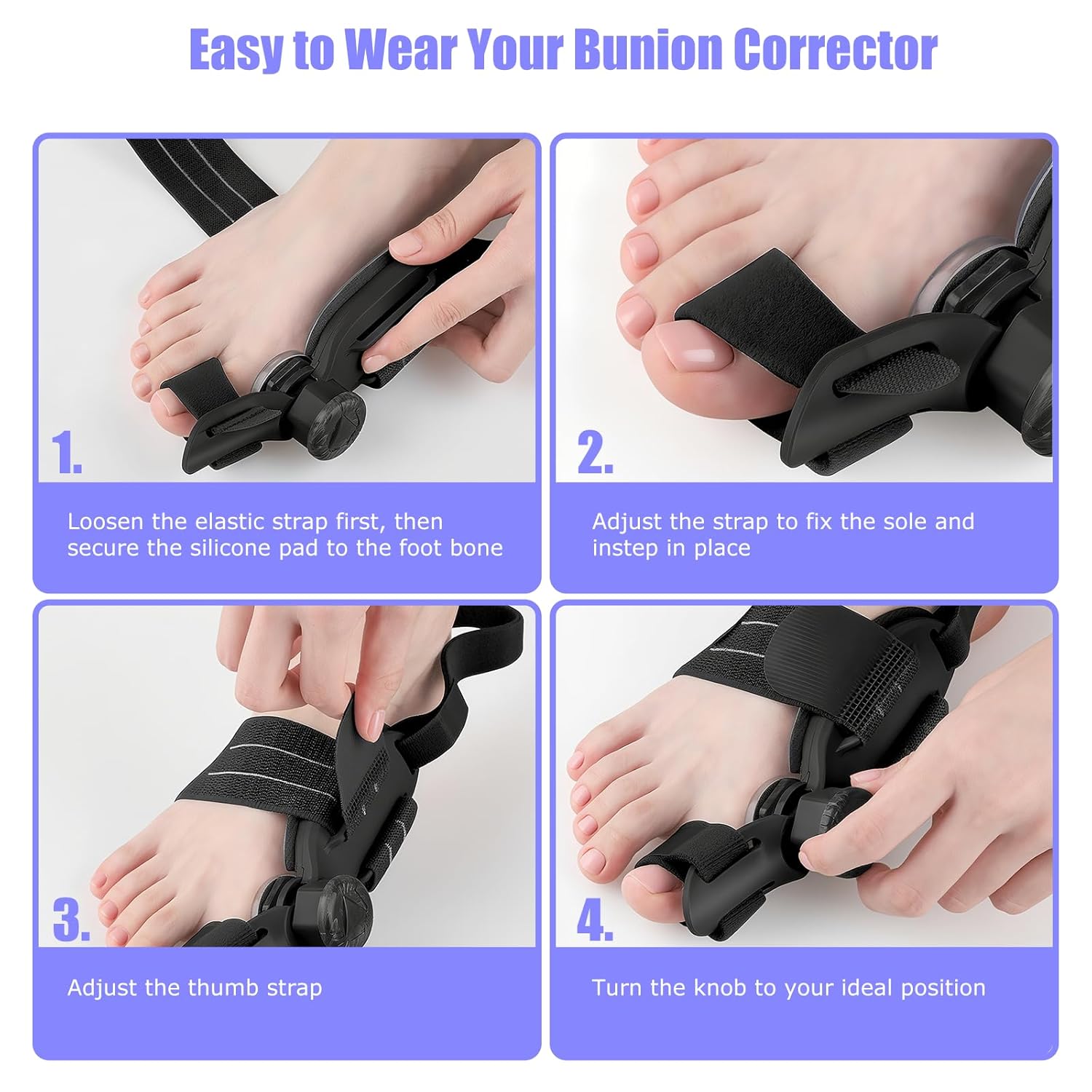 Easy to Wear Your Bunion Corrector

1.

Loosen the elastic strap first, then secure the silicone pad to the foot bone

2.

Adjust the strap to fix the sole and instep in place

3.

Adjust the thumb strap

4.

Turn the knob to your ideal position