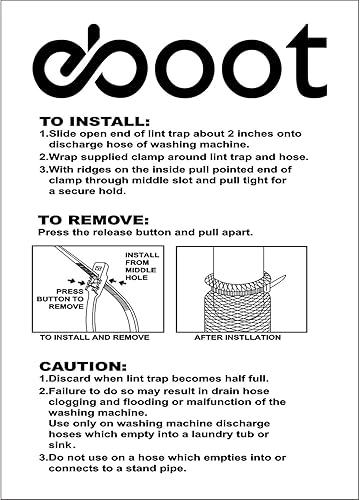 eboot

TO INSTALL:
1.Slide open end of lint trap about 2 inches onto discharge hose of washing machine.
2.Wrap supplied clamp around lint trap and hose.
3.With ridges on the inside pull pointed end of clamp through middle slot and pull tight for a secure hold.

TO REMOVE:
Press the release button and pull apart.

INSTALL FROM MIDDLE HOLE

PRESS BUTTON TO REMOVE

TO INSTALL AND REMOVE

AFTER INSTLLATION

CAUTION:
1.Discard when lint trap becomes half full.
2.Failure to do so may result in drain hose clogging and flooding or malfunction of the washing machine.
Use only on washing machine discharge hoses which empty into a laundry tub or sink.
3.Do not use on a hose which empties into or connects to a stand pipe.