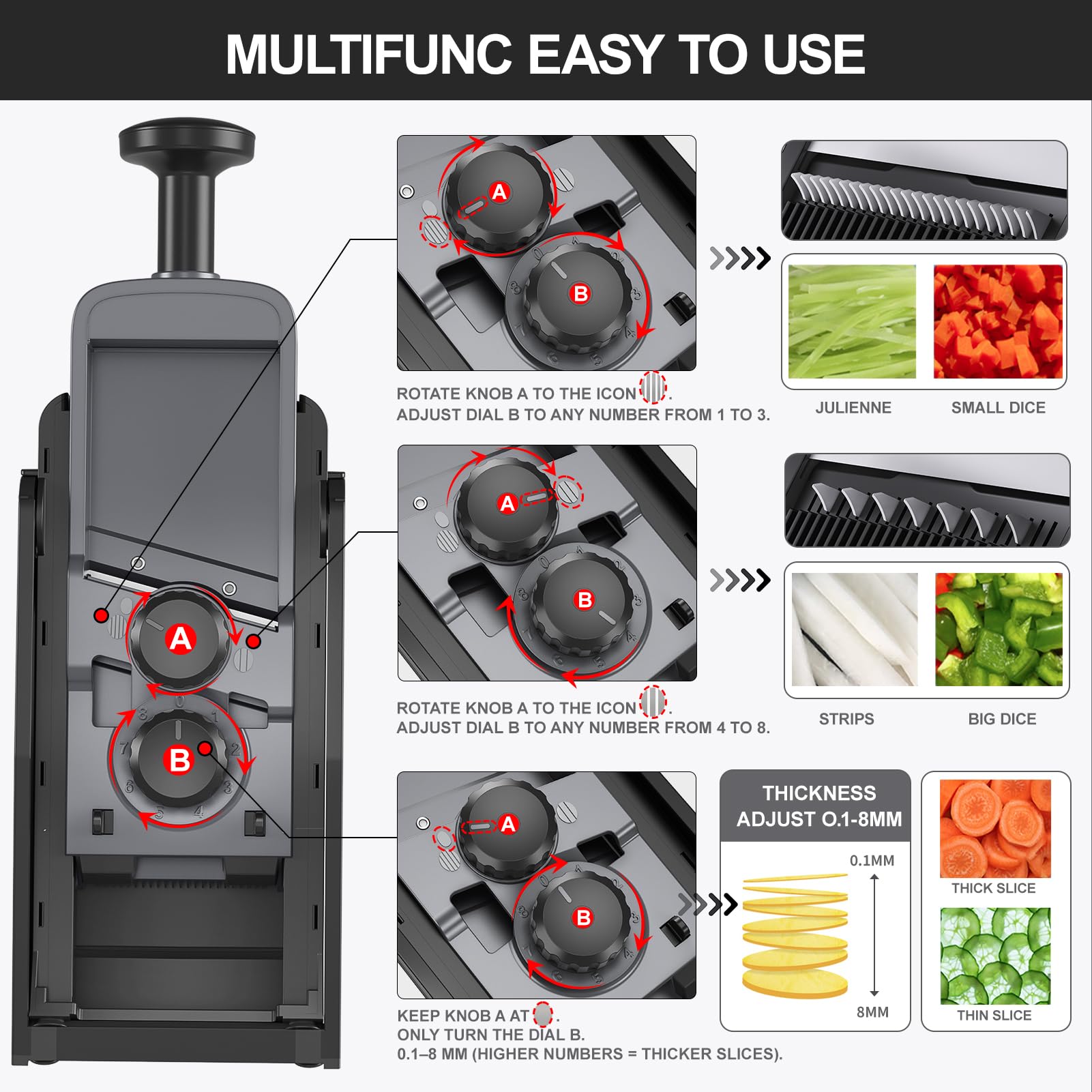 MULTIFUNC EASY TO USE

A

B

0 1 2 3 4 5 6 7 8

A

B

ROTATE KNOB A TO THE ICON .
ADJUST DIAL B TO ANY NUMBER FROM 1 TO 3.

JULIENNE

SMALL DICE

A

B

ROTATE KNOB A TO THE ICON .
ADJUST DIAL B TO ANY NUMBER FROM 4 TO 8.

STRIPS

BIG DICE

A

B

KEEP KNOB A AT .
ONLY TURN THE DIAL B.
0.1–8 MM (HIGHER NUMBERS = THICKER SLICES).

THICKNESS ADJUST O.1-8MM

0.1MM

8MM

THICK SLICE

THIN SLICE