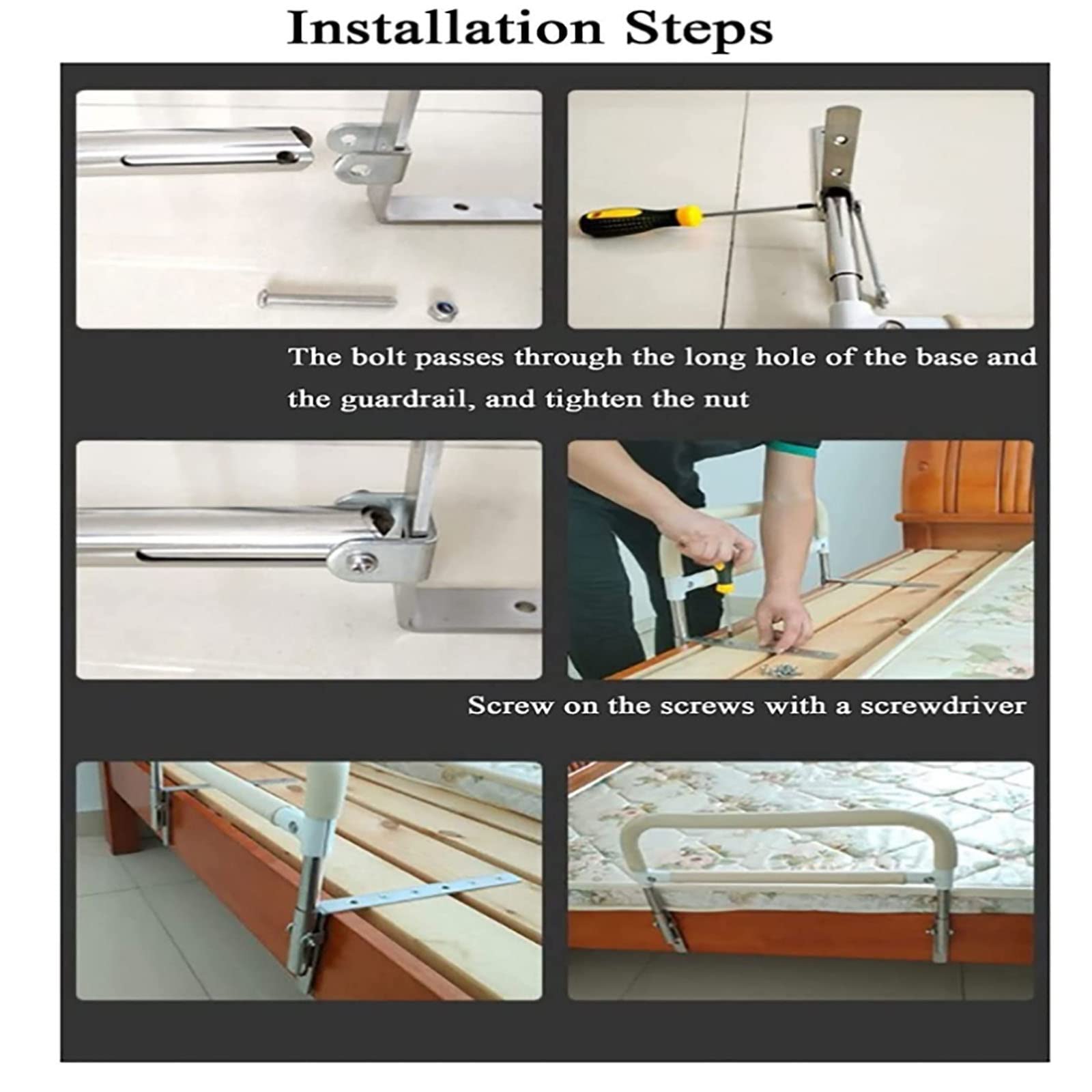 Installation Steps

The bolt passes through the long hole of the base and the guardrail, and tighten the nut

Screw on the screws with a screwdriver