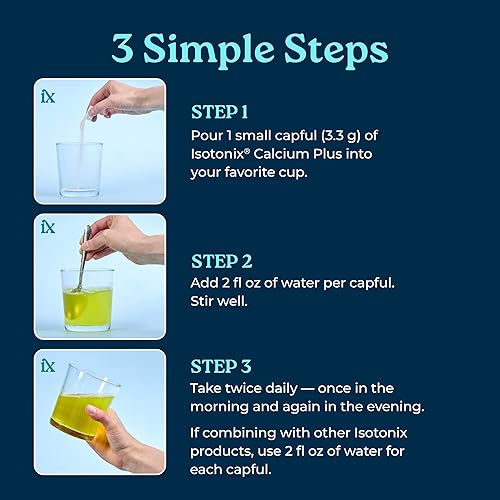 3 Simple Steps

ix

STEP 1
Pour 1 small capful (3.3 g) of Isotonix® Calcium Plus into your favorite cup.

ix

STEP 2
Add 2 fl oz of water per capful. Stir well.

ix

STEP 3
Take twice daily — once in the morning and again in the evening.

If combining with other Isotonix products, use 2 fl oz of water for each capful.