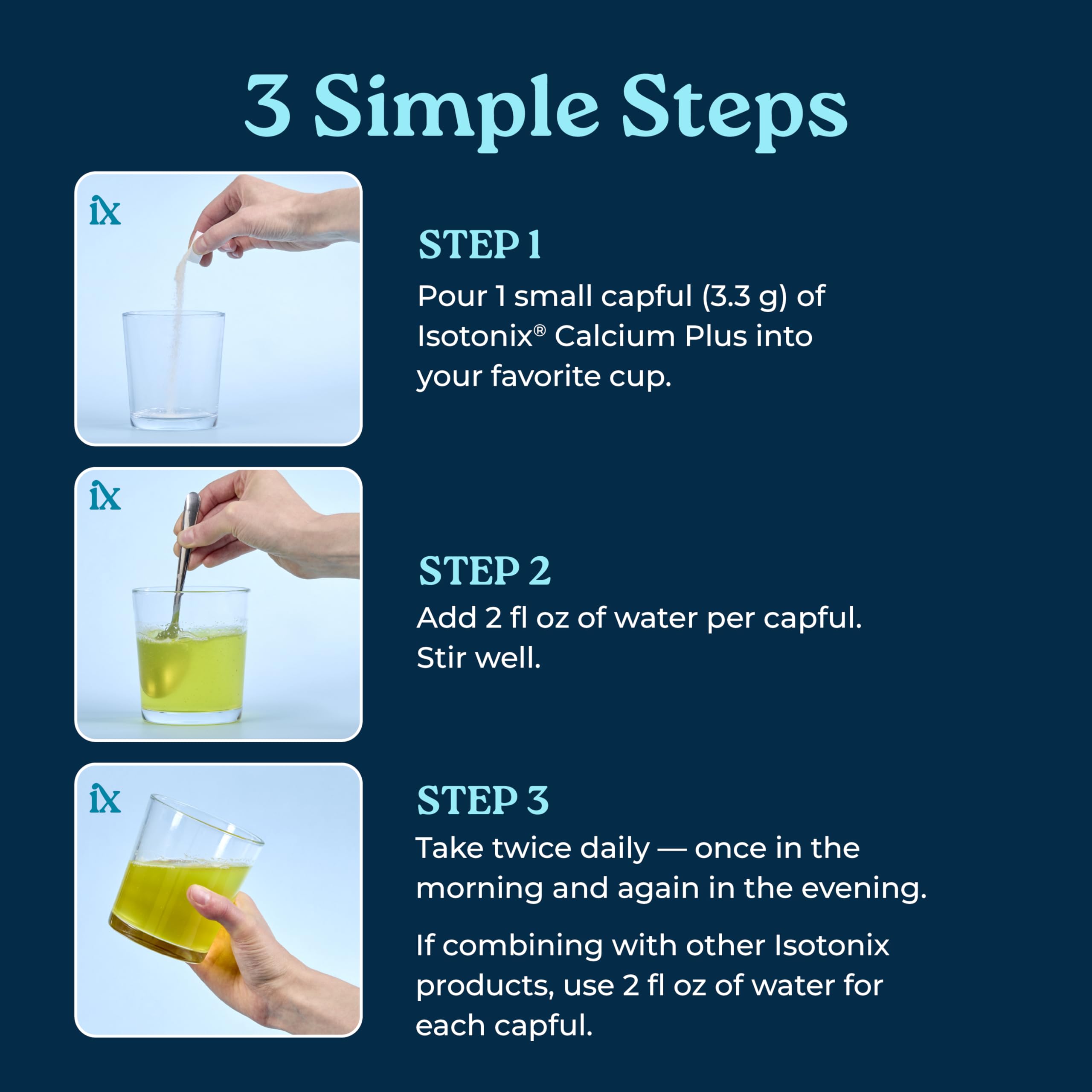 3 Simple Steps

ix

STEP 1

Pour 1 small capful (3.3 g) of Isotonix® Calcium Plus into your favorite cup.

ix

STEP 2

Add 2 fl oz of water per capful. Stir well.

ix

STEP 3

Take twice daily — once in the morning and again in the evening.

If combining with other Isotonix products, use 2 fl oz of water for each capful.