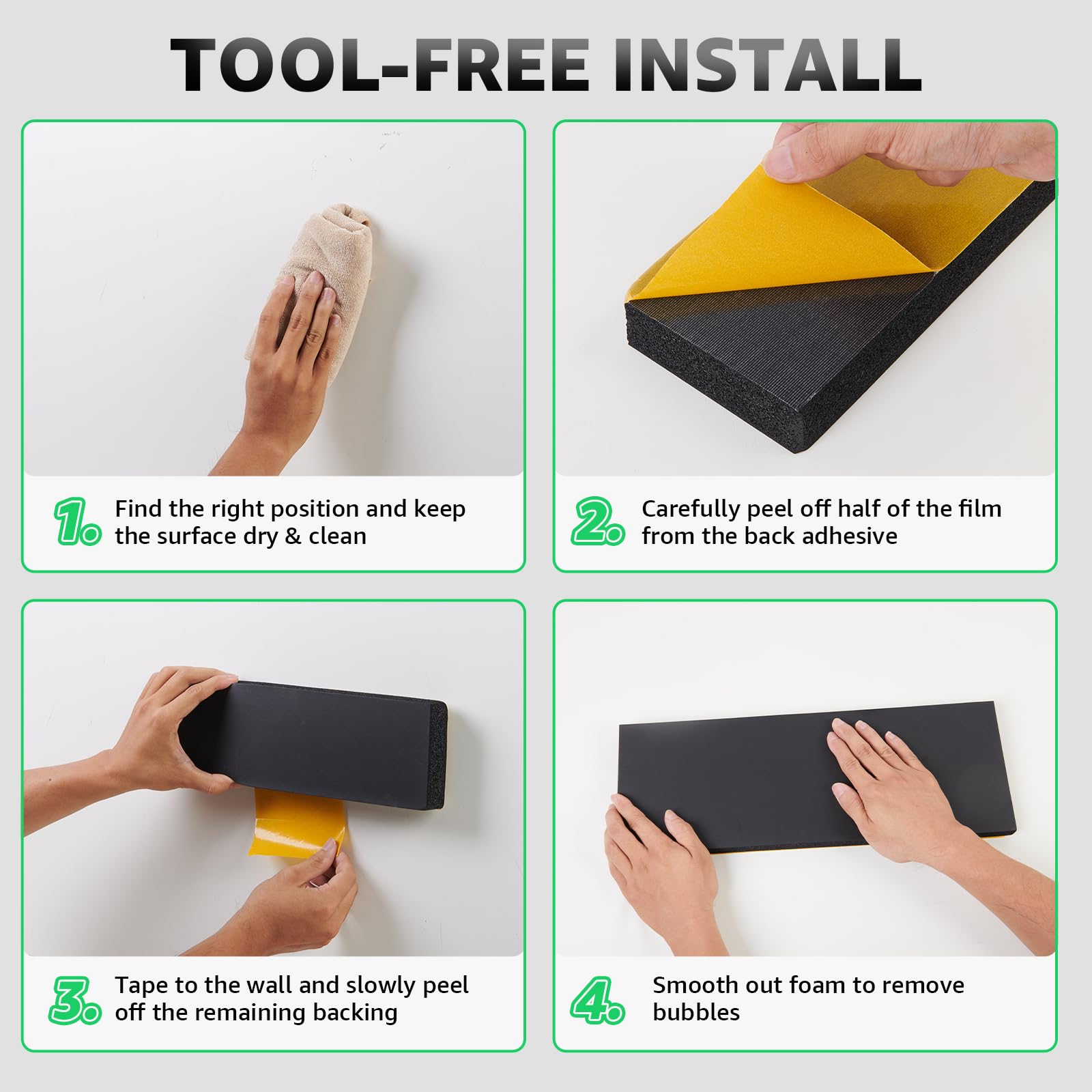 TOOL-FREE INSTALL

1. Find the right position and keep the surface dry & clean

2. Carefully peel off half of the film from the back adhesive

3. Tape to the wall and slowly peel off the remaining backing

4. Smooth out foam to remove bubbles