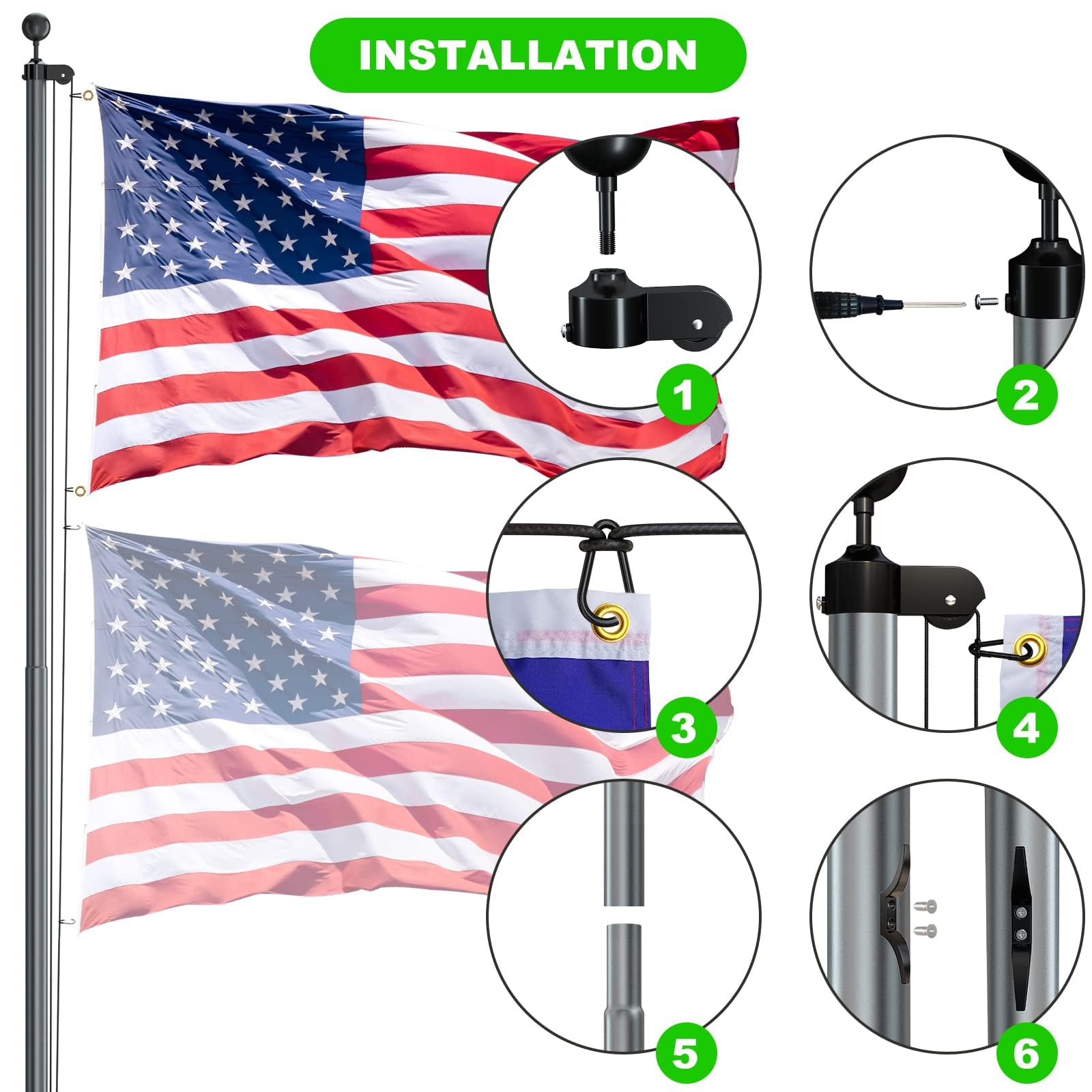 INSTALLATION

1

2

3

4

5

6