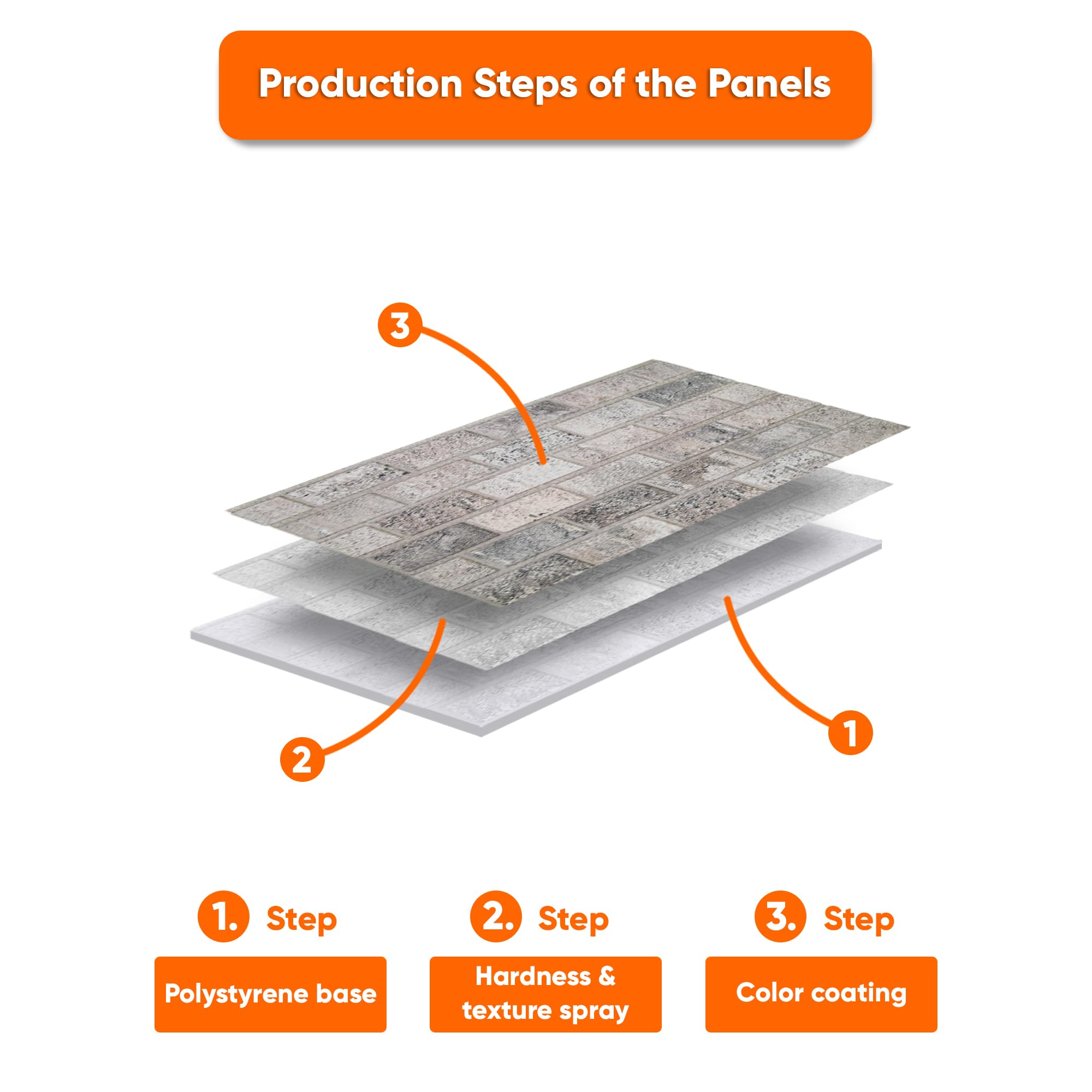 Production Steps of the Panels

3

2

1

1. Step

Polystyrene base

2. Step

Hardness & texture spray

3. Step

Color coating