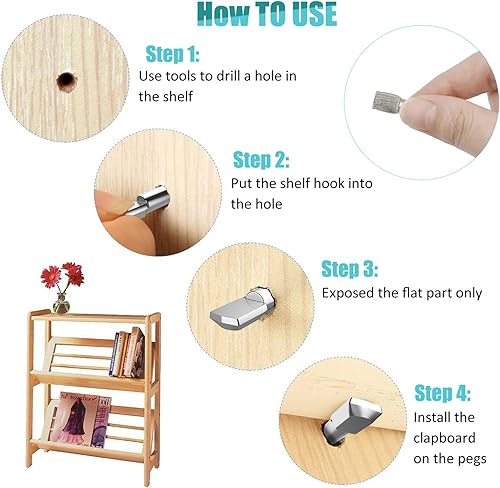 How TO USE

Step 1:
Use tools to drill a hole in the shelf

Step 2:
Put the shelf hook into the hole

Step 3:
Exposed the flat part only

Step 4:
Install the clapboard on the pegs