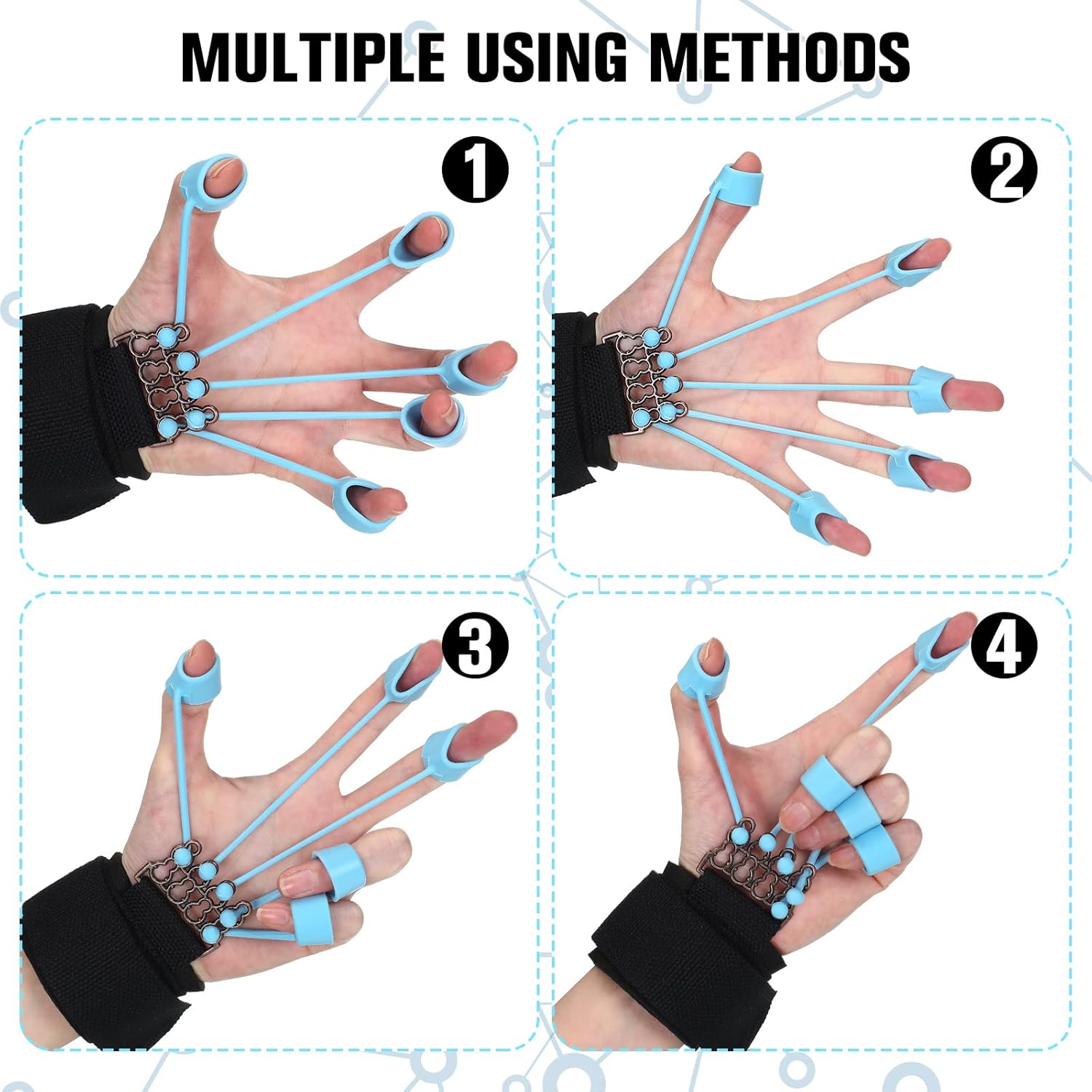 MULTIPLE USING METHODS

1

2

3

4