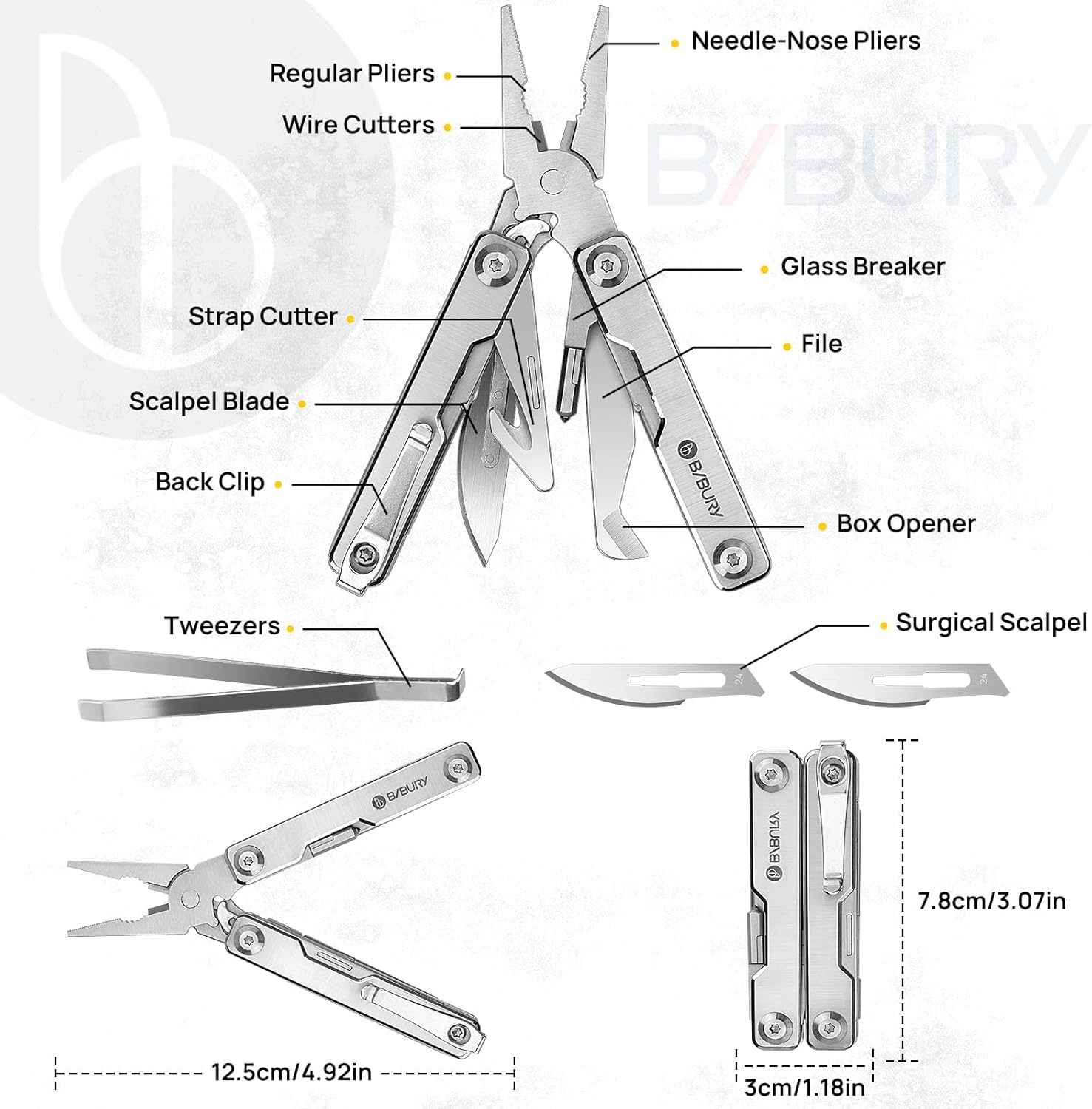 Needle-Nose Pliers
Regular Pliers
Wire Cutters
B/BURY
Glass Breaker
Strap Cutter
File
Scalpel Blade
Back Clip
B/BURY
Box Opener
Tweezers
Surgical Scalpel
24
24
B/BURY
B/BURY
7.8cm/3.07in
12.5cm/4.92in
3cm/1.18in