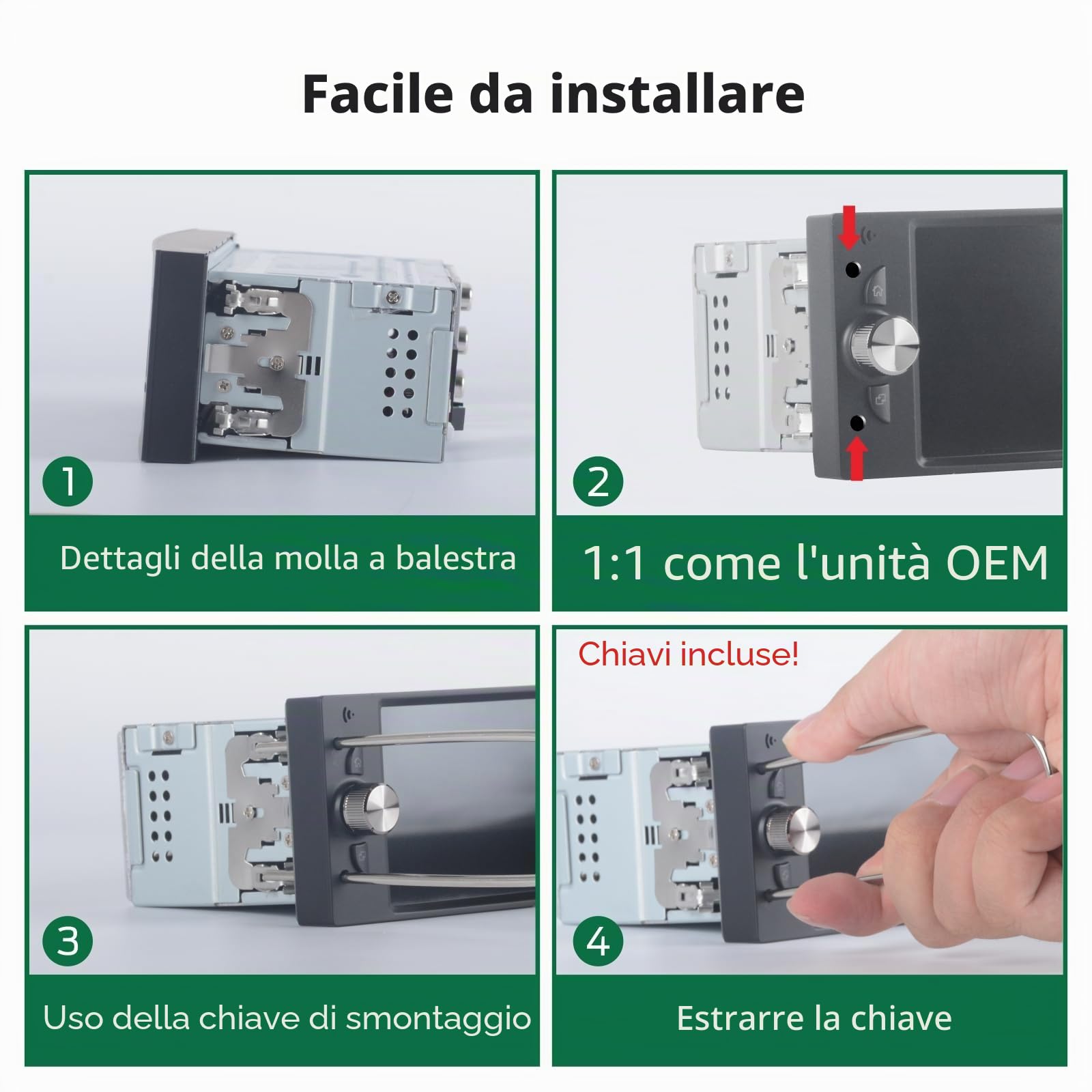 Facile da installare

1

Dettagli della molla a balestra

2

1:1 come l'unità OEM

3

Uso della chiave di smontaggio

Chiavi incluse!

4

Estrarre la chiave