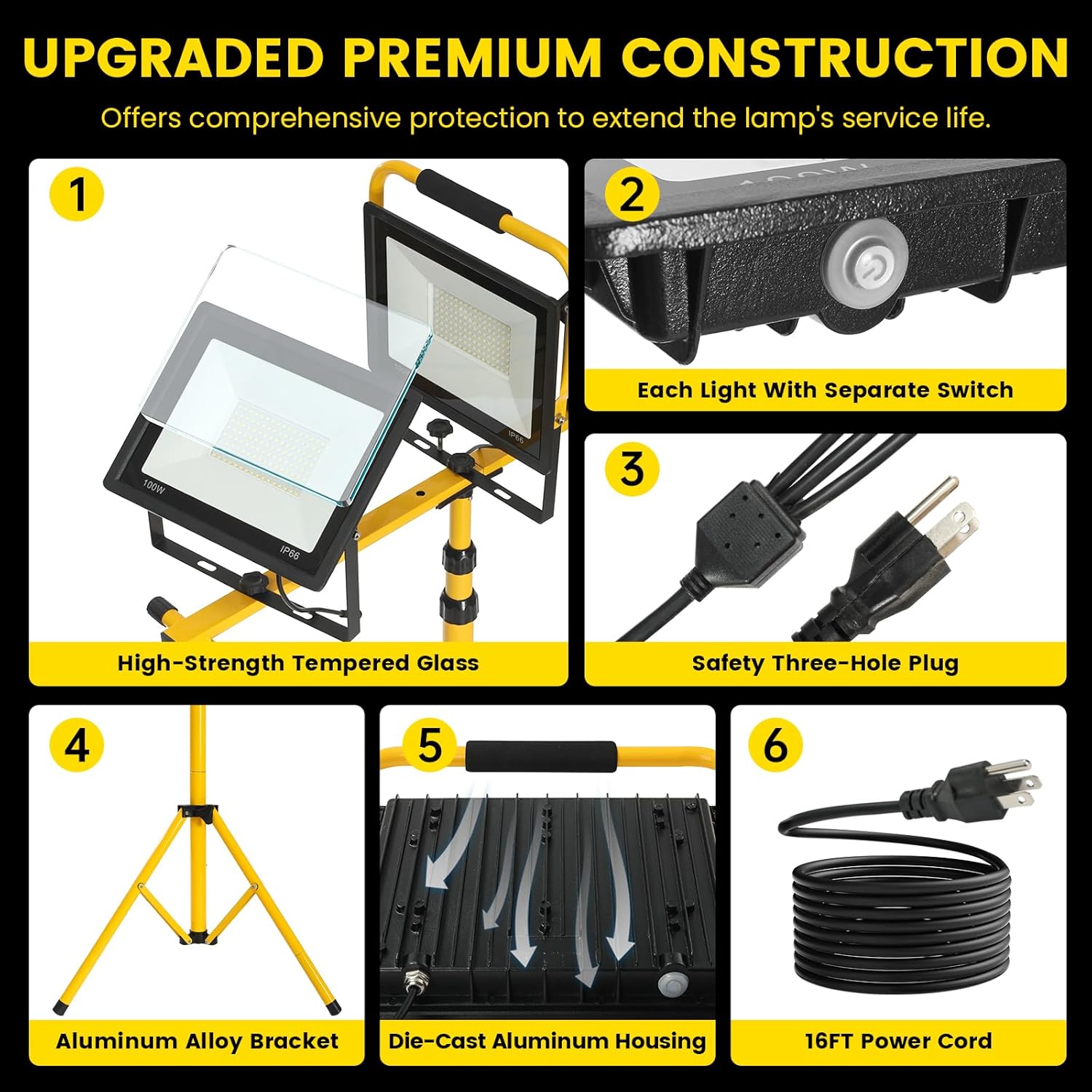 UPGRADED PREMIUM CONSTRUCTION

Offers comprehensive protection to extend the lamp's service life.

1

100W

IP66

IP66

High-Strength Tempered Glass

2

Each Light With Separate Switch

3

Safety Three-Hole Plug

4

Aluminum Alloy Bracket

5

Die-Cast Aluminum Housing

6

16FT Power Cord