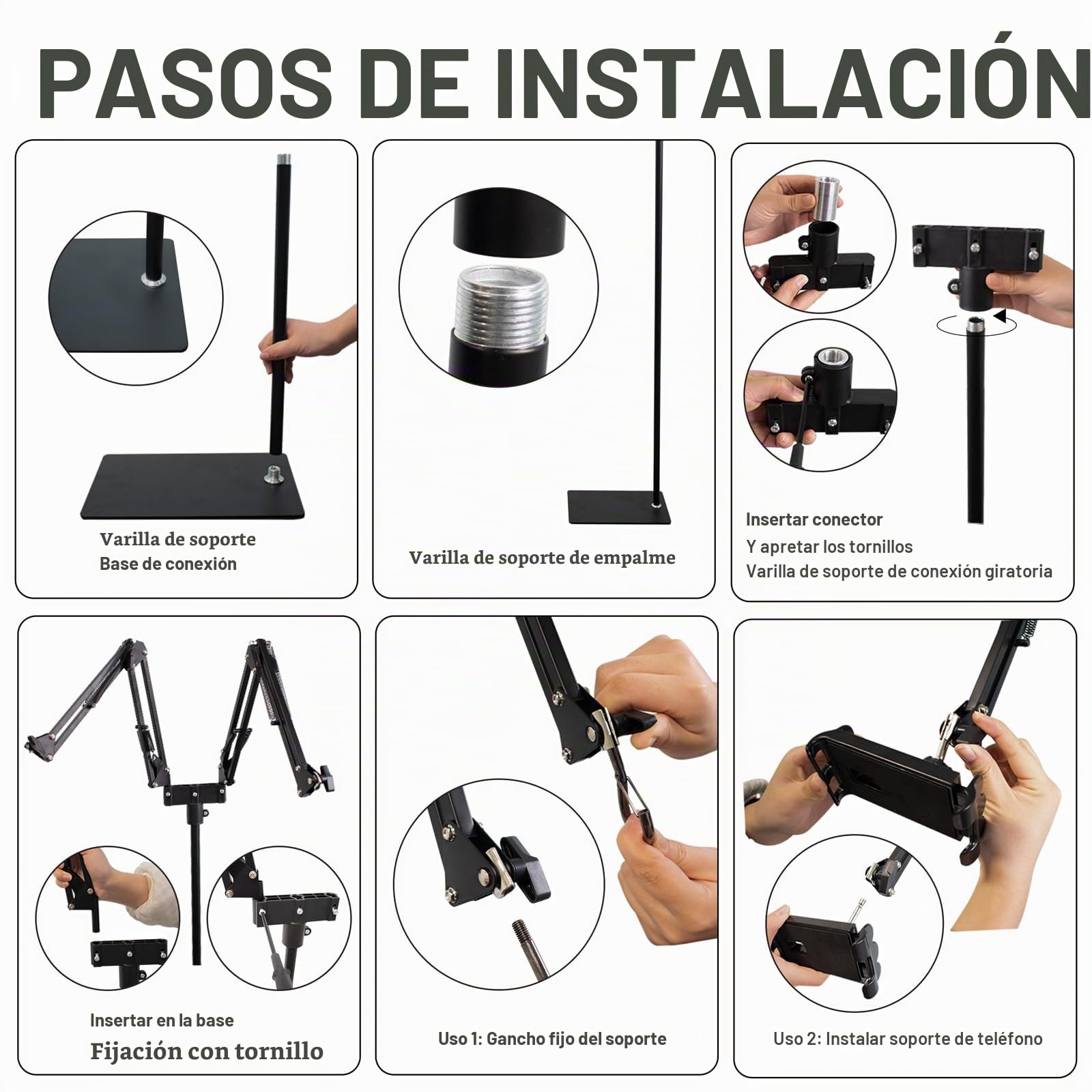 PASOS DE INSTALACIÓN

Varilla de soporte
Base de conexión

Varilla de soporte de empalme

Insertar conector
Y apretar los tornillos
Varilla de soporte de conexión giratoria

Insertar en la base
Fijación con tornillo

Uso 1: Gancho fijo del soporte

Uso 2: Instalar soporte de teléfono