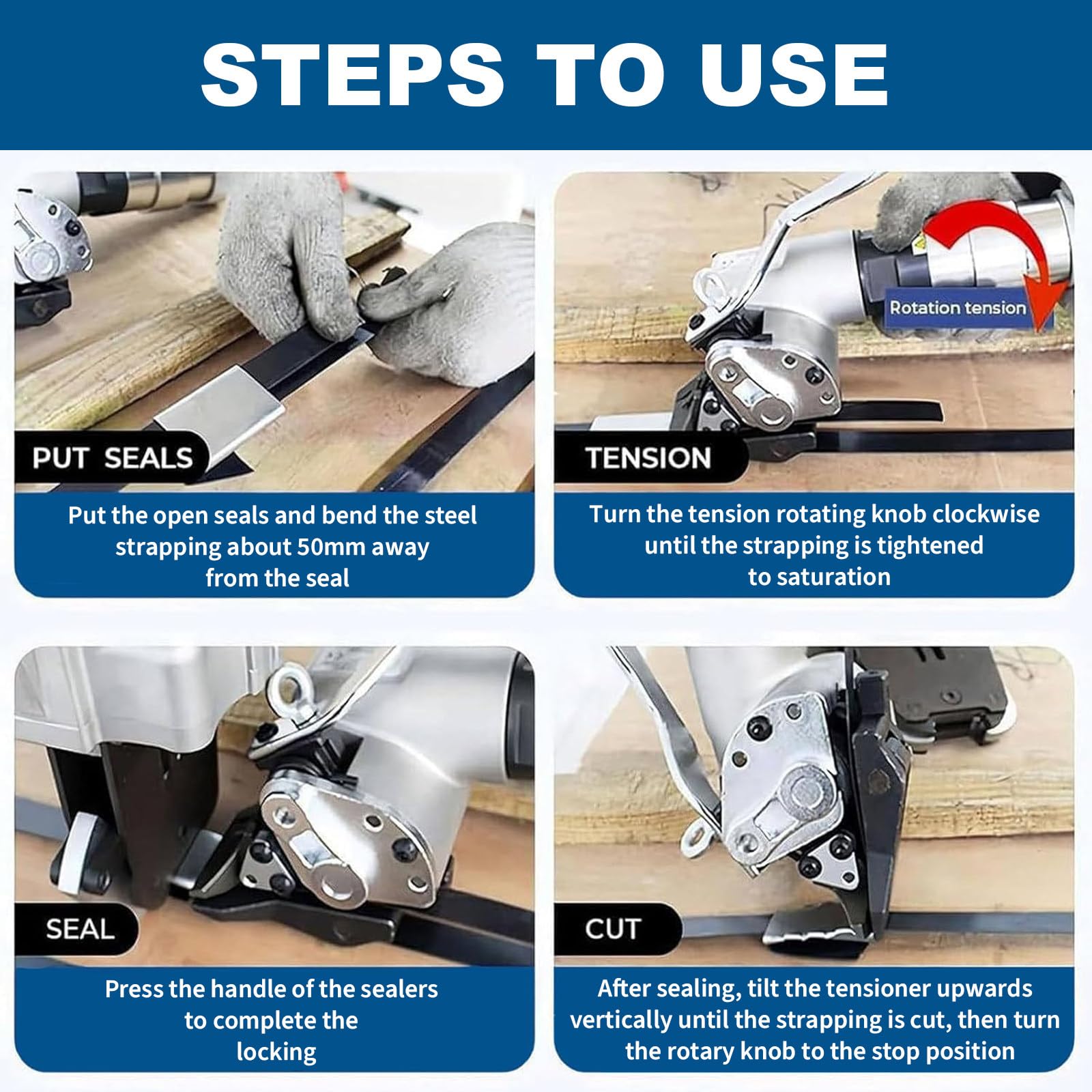 STEPS TO USE

PUT SEALS

Put the open seals and bend the steel strapping about 50mm away from the seal

Rotation tension

TENSION

Turn the tension rotating knob clockwise until the strapping is tightened to saturation

SEAL

Press the handle of the sealers to complete the locking

CUT

After sealing, tilt the tensioner upwards vertically until the strapping is cut, then turn the rotary knob to the stop position