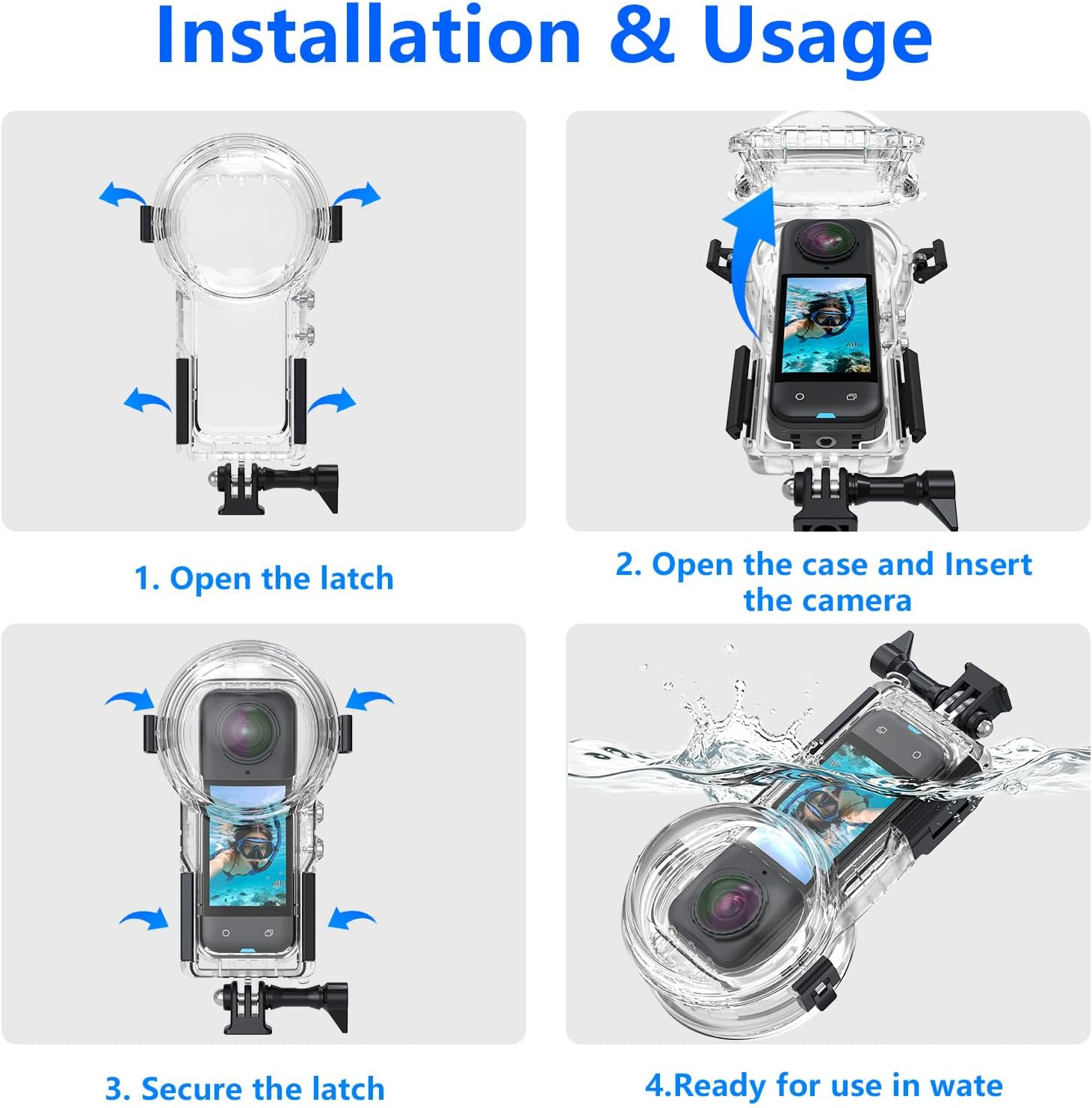 Installation & Usage

1. Open the latch

2. Open the case and Insert the camera

3. Secure the latch

4.Ready for use in wate