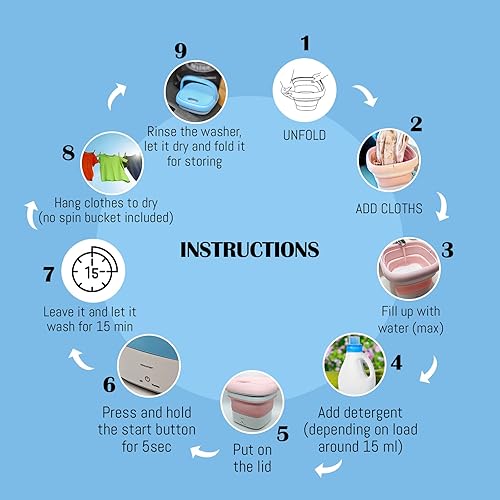 INSTRUCTIONS

1
UNFOLD

2
ADD CLOTHS

3
Fill up with water (max)

4
Add detergent (depending on load around 15 ml)

5
Put on the lid

6
Press and hold the start button for 5sec

7
15
Leave it and let it wash for 15 min

8
Hang clothes to dry (no spin bucket included)

9
Rinse the washer, let it dry and fold it for storing