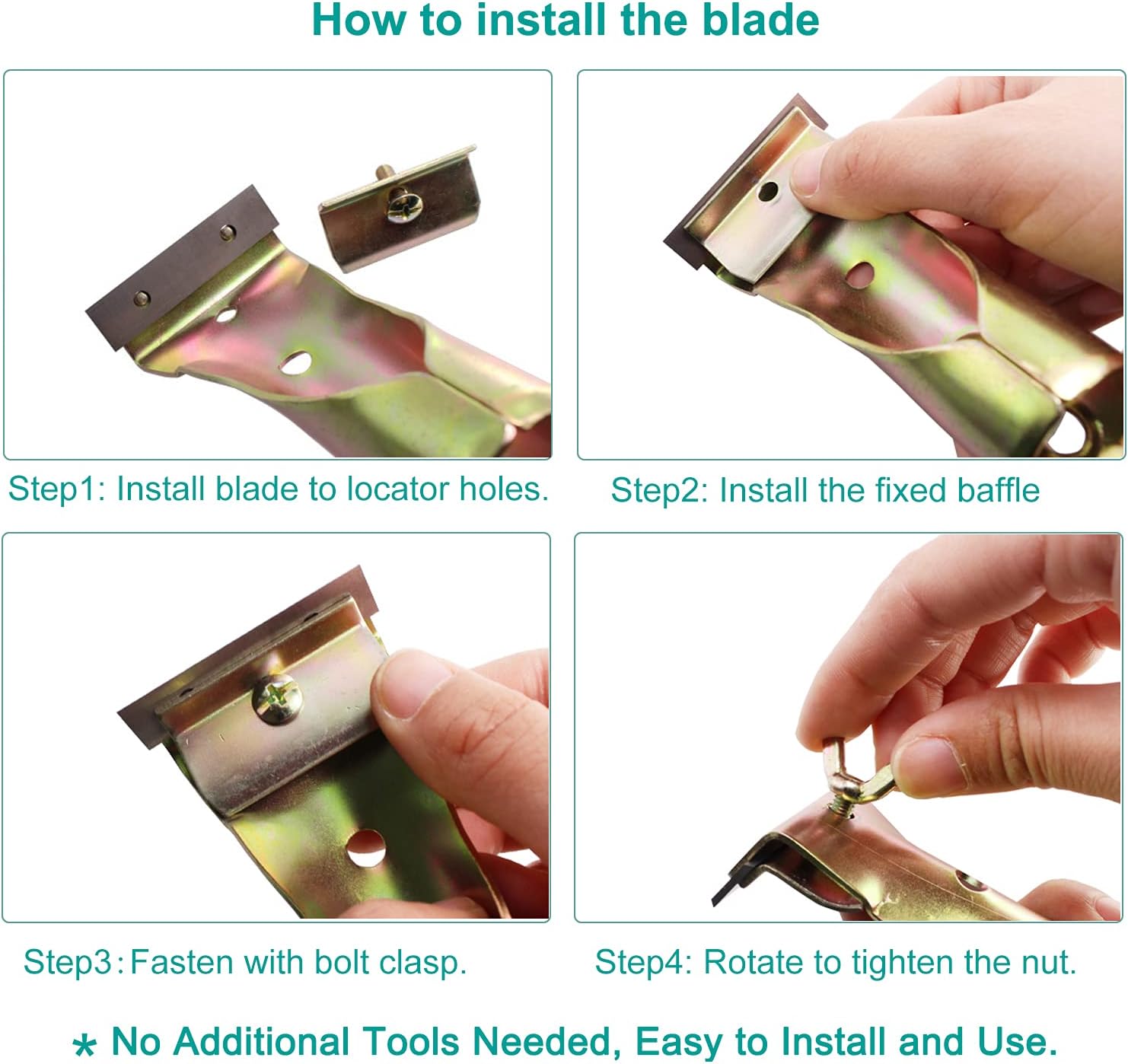 How to install the blade

Step1: Install blade to locator holes.

Step2: Install the fixed baffle

Step3: Fasten with bolt clasp.

Step4: Rotate to tighten the nut.

* No Additional Tools Needed, Easy to Install and Use.