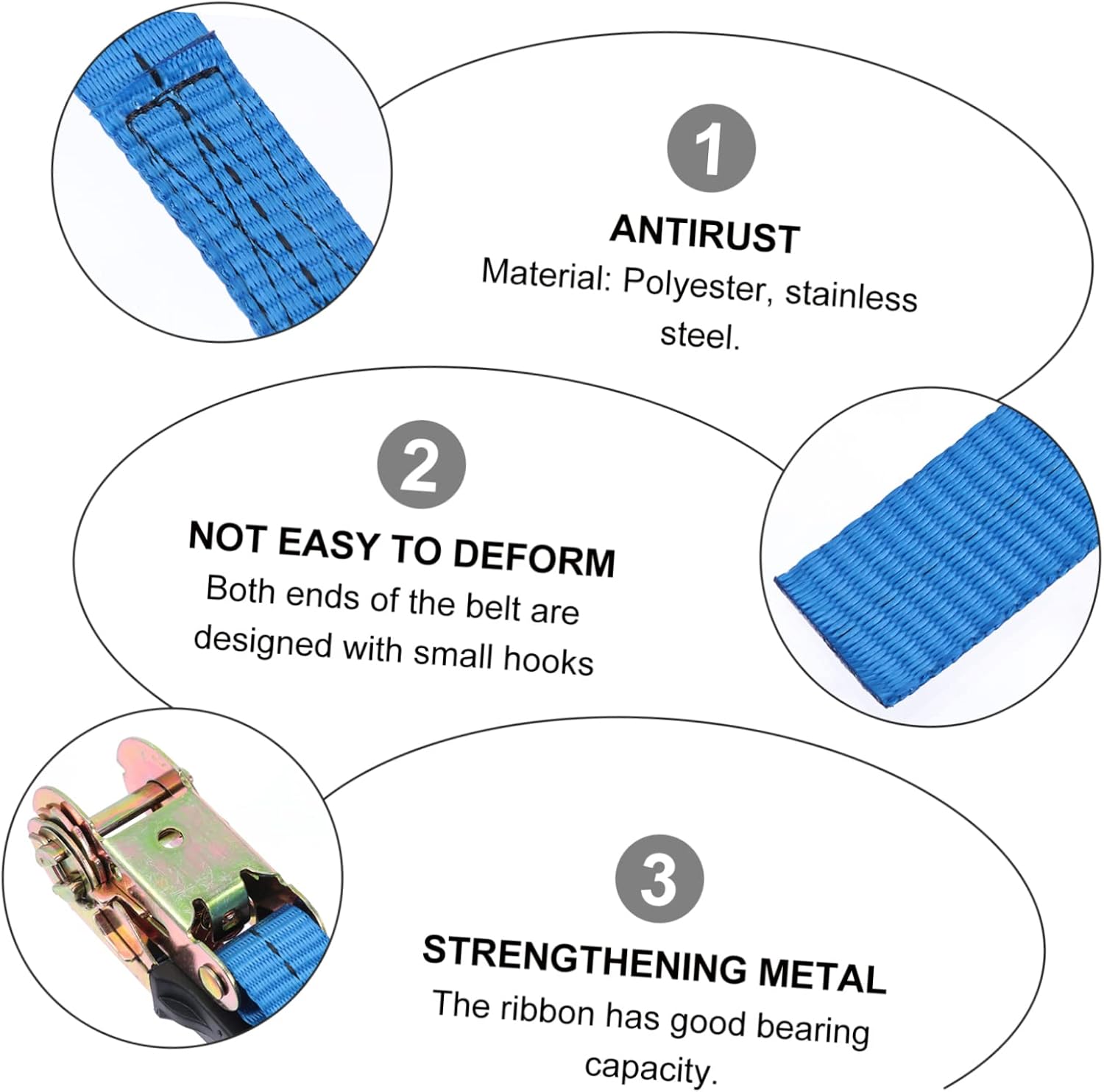 1

ANTIRUST

Material: Polyester, stainless steel.

2

NOT EASY TO DEFORM

Both ends of the belt are designed with small hooks

3

STRENGTHENING METAL

The ribbon has good bearing capacity.