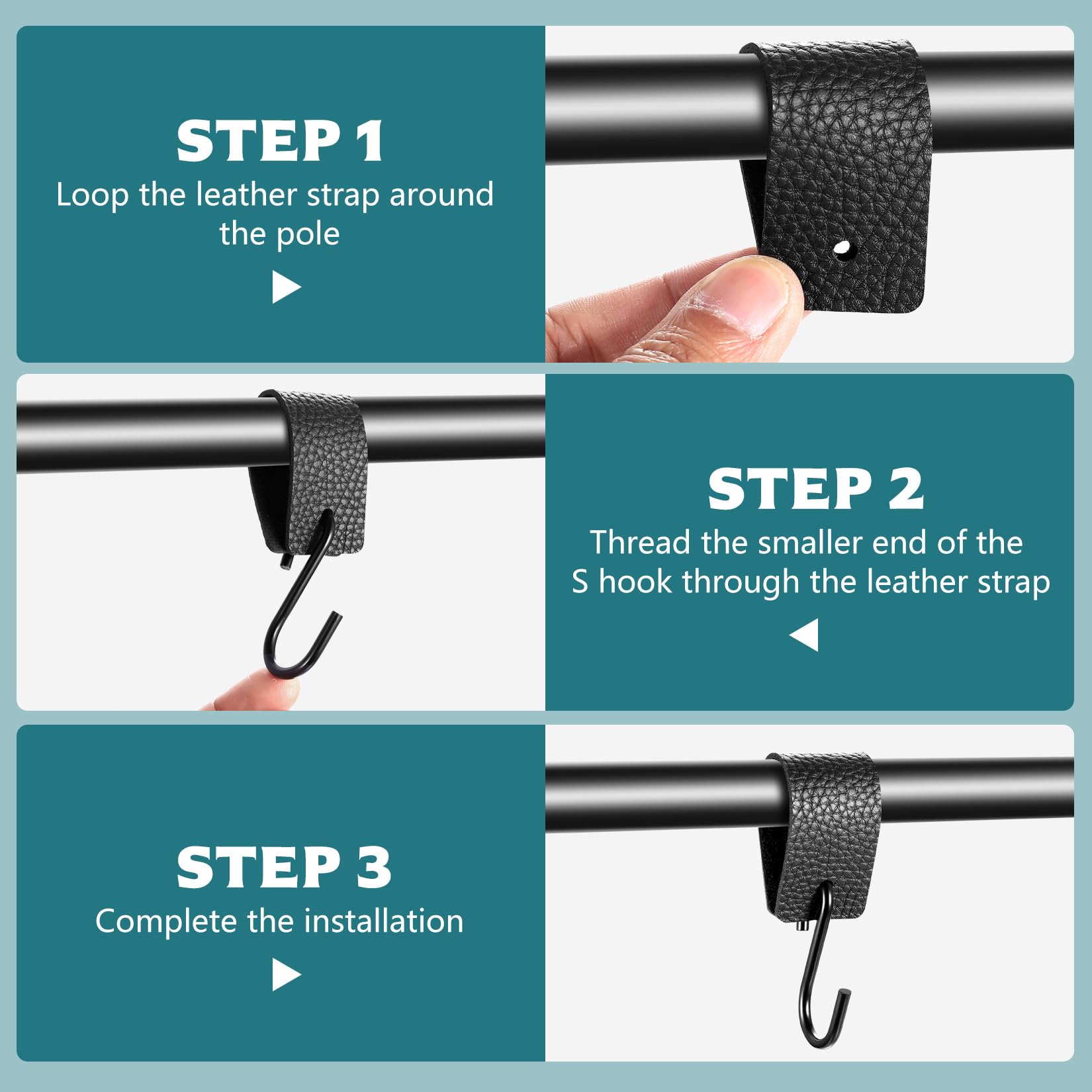 STEP 1
Loop the leather strap around the pole

STEP 2
Thread the smaller end of the S hook through the leather strap

STEP 3
Complete the installation