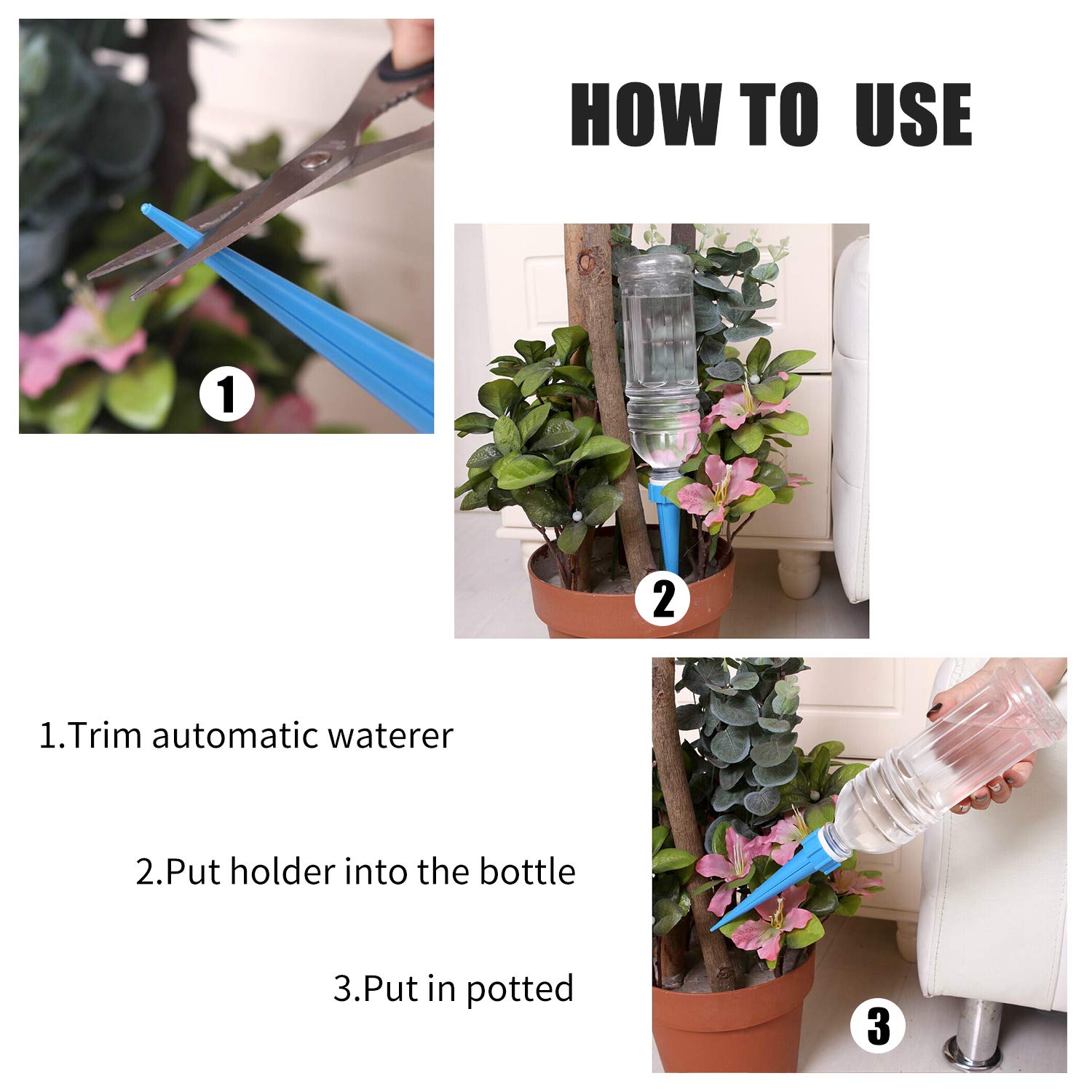 HOW TO USE

1

2

3

1.Trim automatic waterer

2.Put holder into the bottle

3.Put in potted