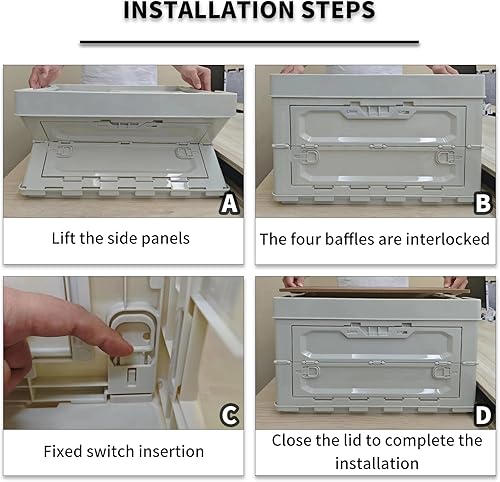 INSTALLATION STEPS

A

Lift the side panels

B

The four baffles are interlocked

C

Fixed switch insertion

D

Close the lid to complete the installation