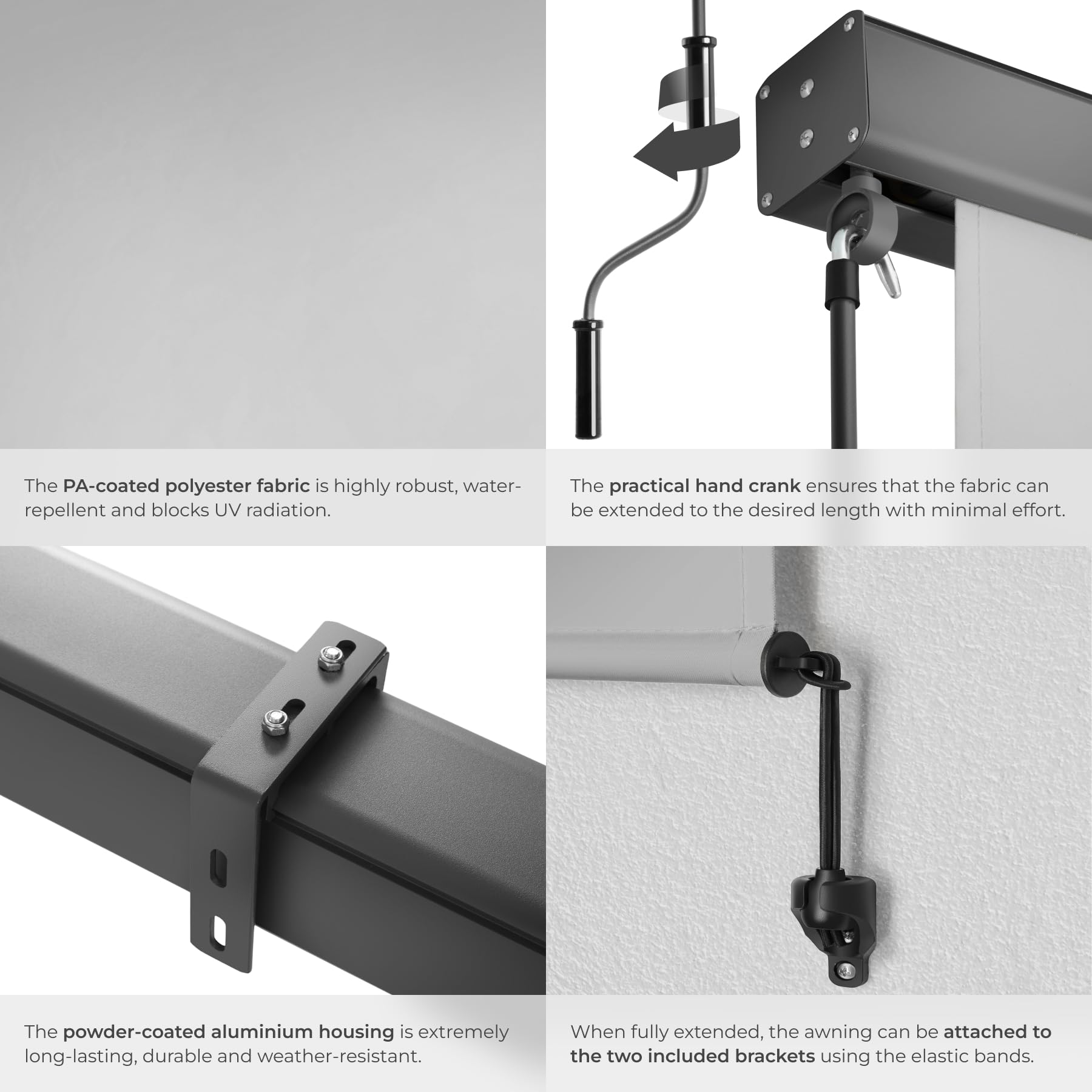 The PA-coated polyester fabric is highly robust, water-repellent and blocks UV radiation.

The practical hand crank ensures that the fabric can be extended to the desired length with minimal effort.

The powder-coated aluminium housing is extremely long-lasting, durable and weather-resistant.

When fully extended, the awning can be attached to the two included brackets using the elastic bands.