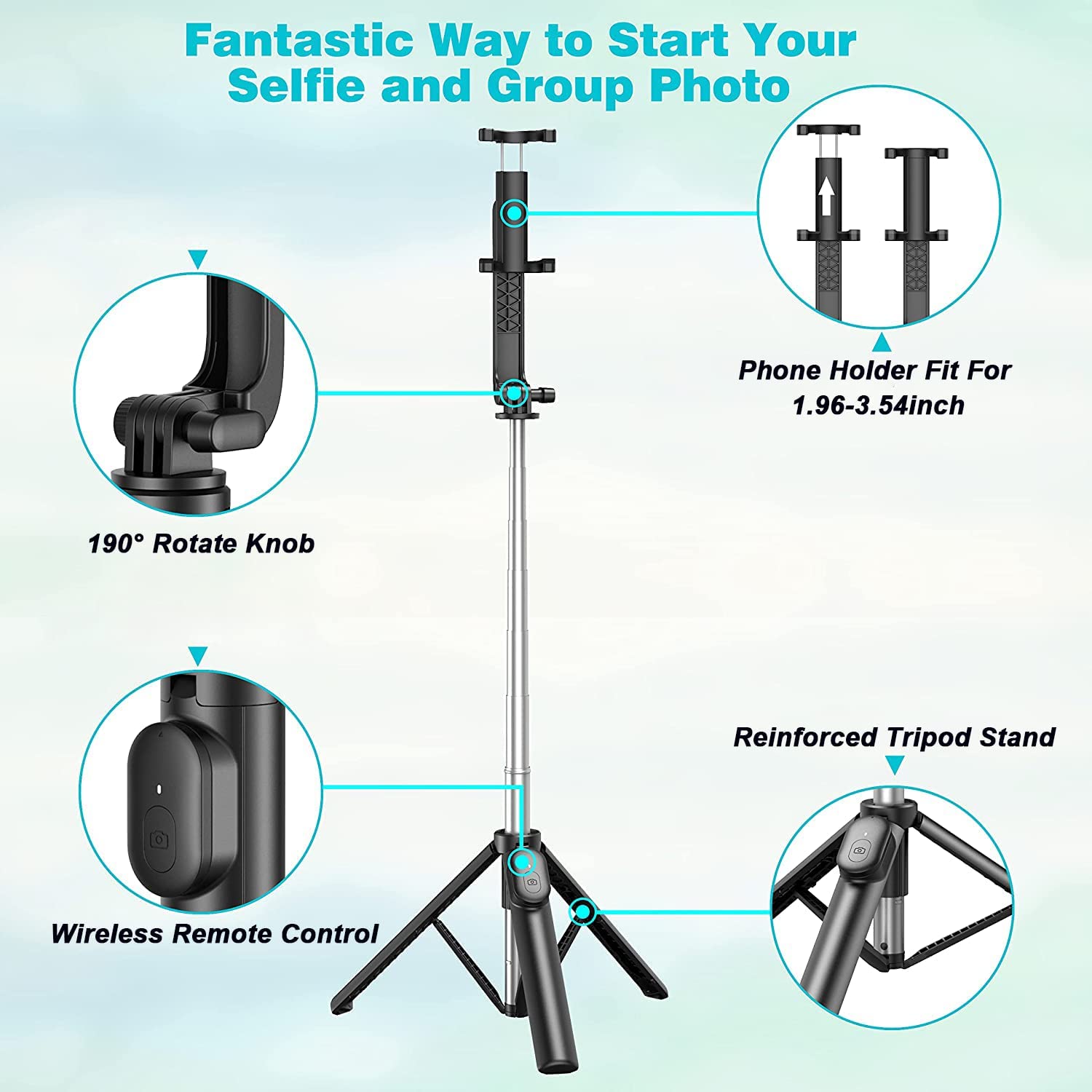 Fantastic Way to Start Your Selfie and Group Photo

Phone Holder Fit For 1.96-3.54inch

190° Rotate Knob

Reinforced Tripod Stand

Wireless Remote Control