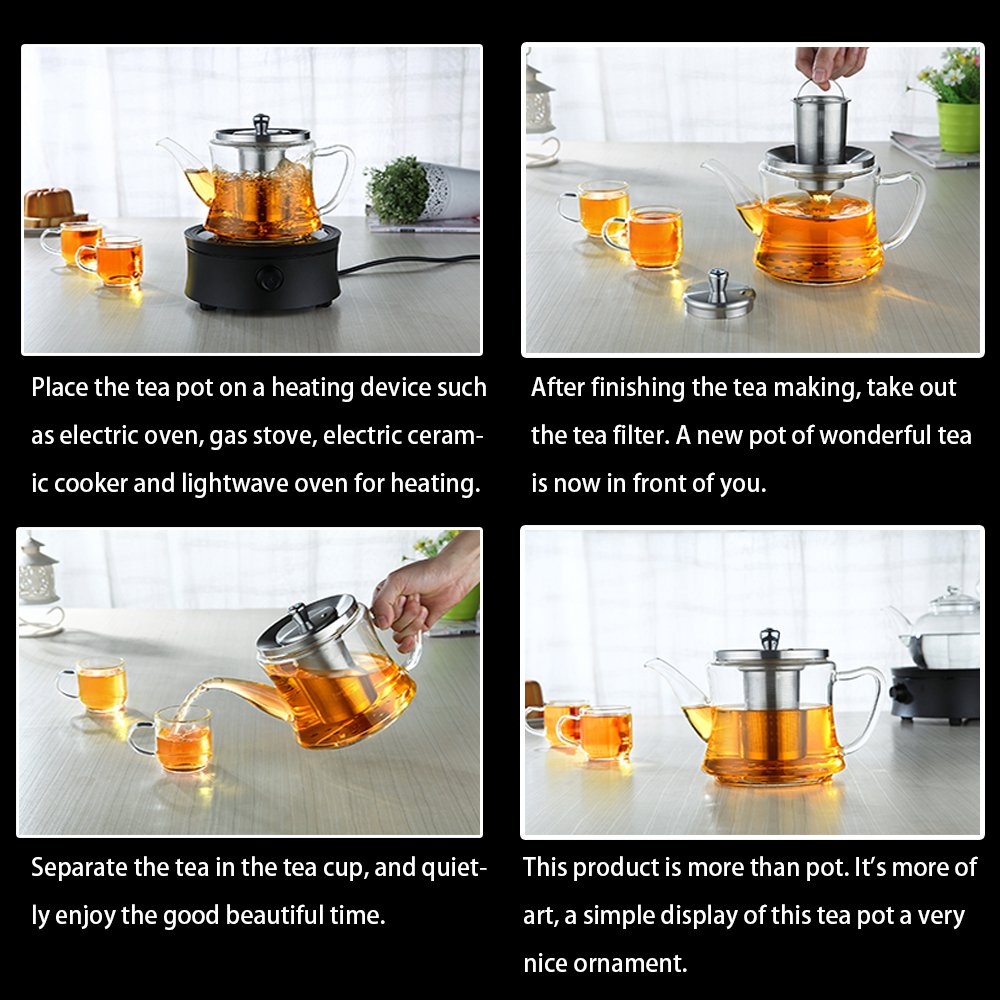 Place the tea pot on a heating device such as electric oven, gas stove, electric ceramic cooker and lightwave oven for heating.

After finishing the tea making, take out the tea filter. A new pot of wonderful tea is now in front of you.

Separate the tea in the tea cup, and quietly enjoy the good beautiful time.

This product is more than pot. It's more of art, a simple display of this tea pot a very nice ornament.