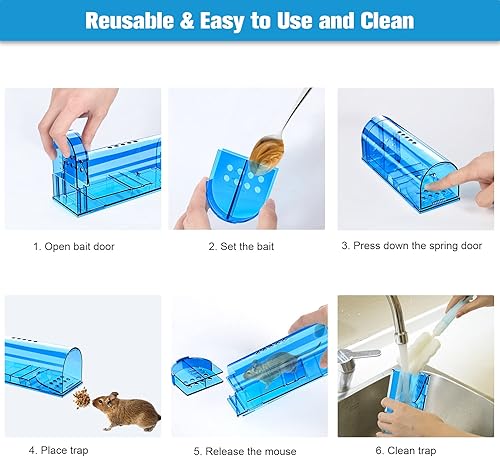 Reusable & Easy to Use and Clean

1. Open bait door

2. Set the bait

3. Press down the spring door

4. Place trap

5. Release the mouse

6. Clean trap