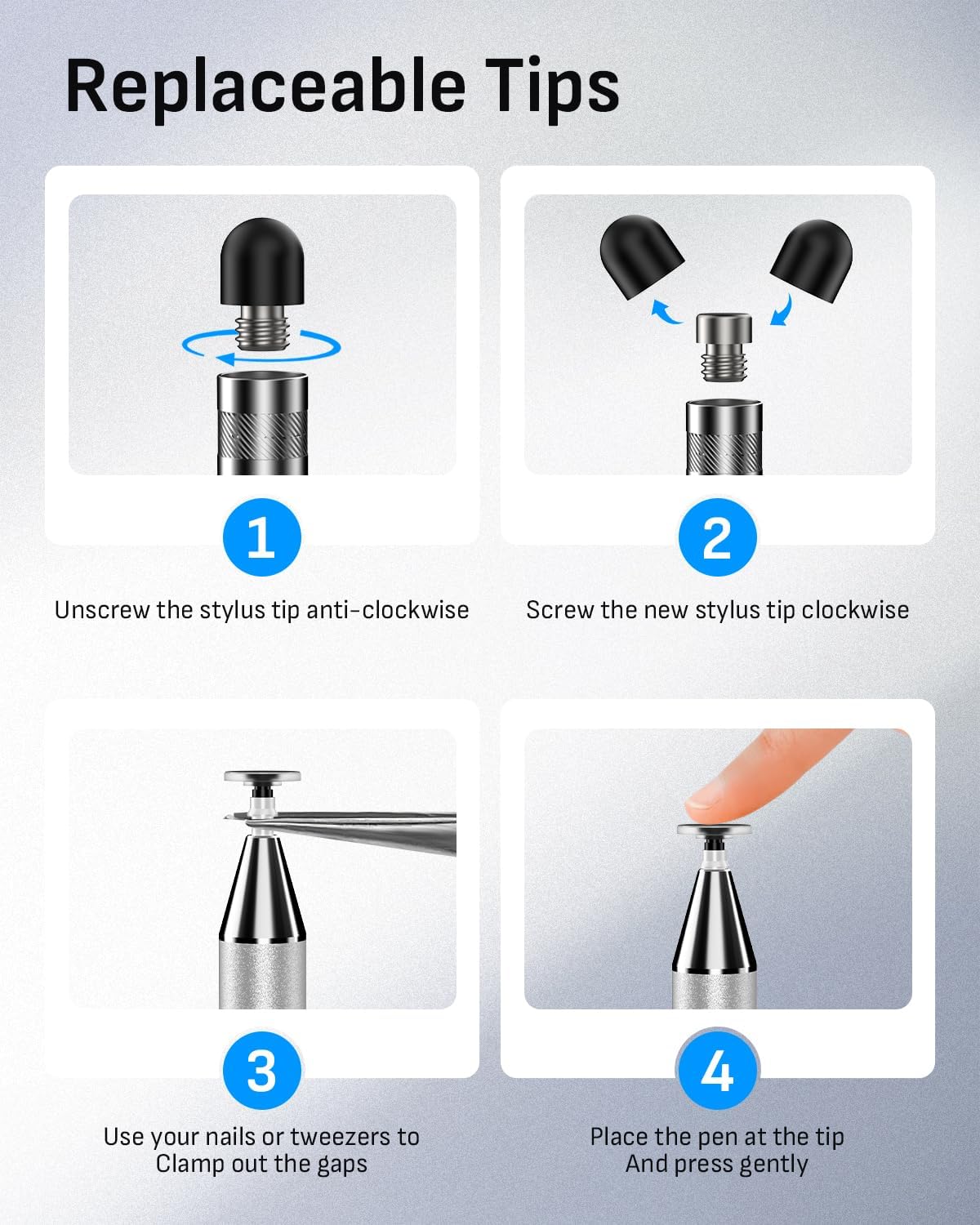 Replaceable Tips

1

Unscrew the stylus tip anti-clockwise

2

Screw the new stylus tip clockwise

3

Use your nails or tweezers to
Clamp out the gaps

4

Place the pen at the tip
And press gently