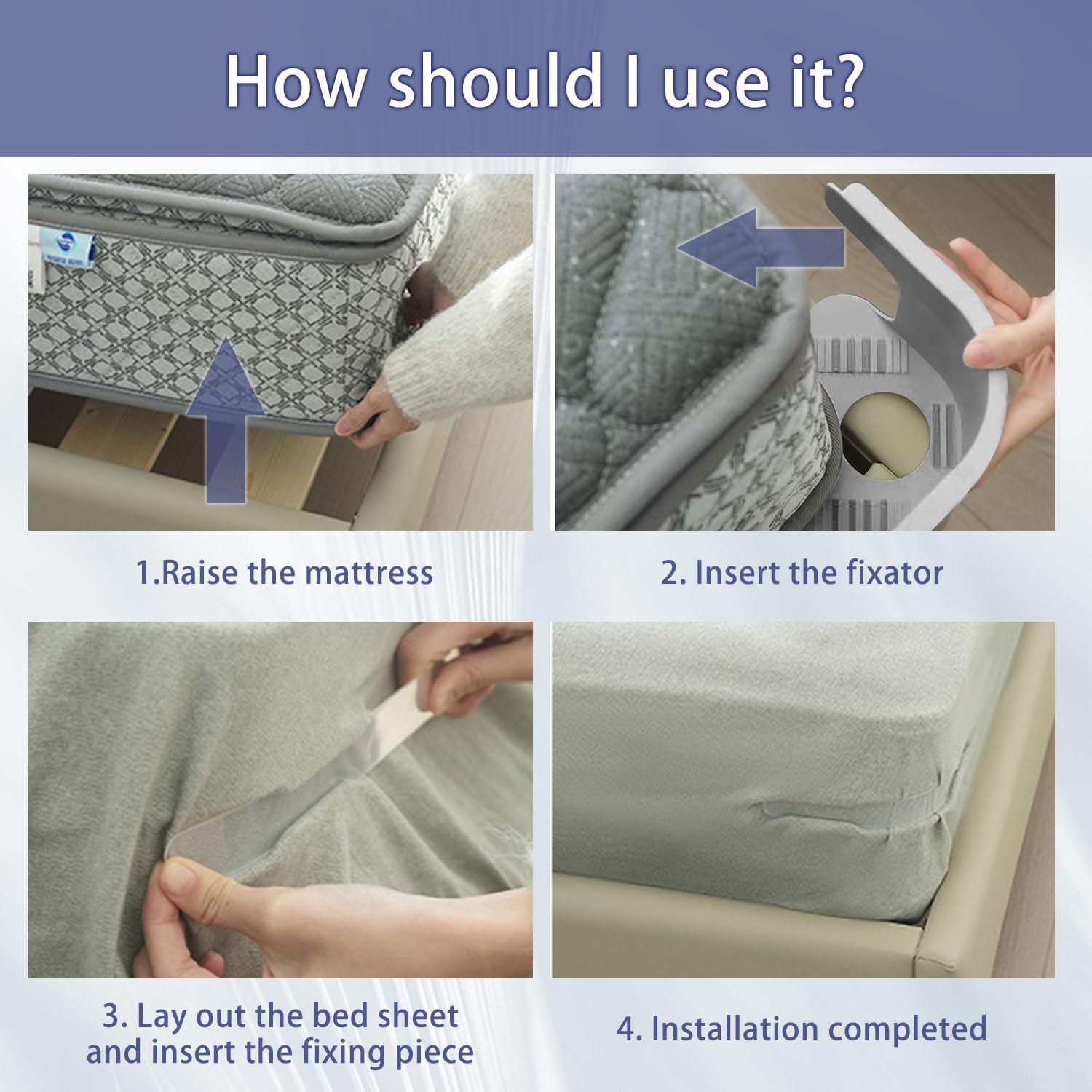 How should I use it?

1.Raise the mattress

2. Insert the fixator

3. Lay out the bed sheet and insert the fixing piece

4. Installation completed