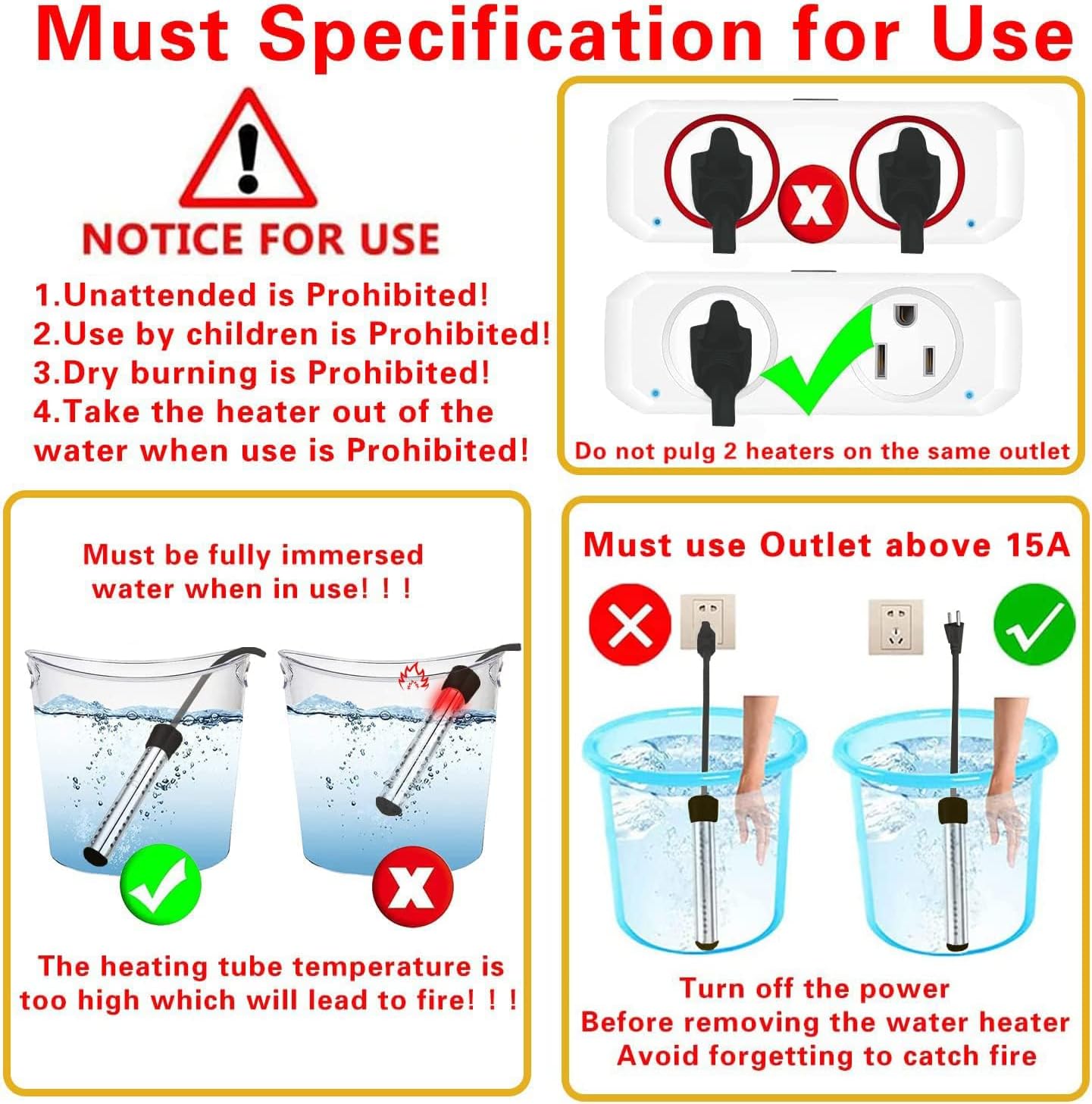 Must Specification for Use

NOTICE FOR USE

1.Unattended is Prohibited!
2.Use by children is Prohibited!
3.Dry burning is Prohibited!
4.Take the heater out of the water when use is Prohibited!

Do not pulg 2 heaters on the same outlet

Must be fully immersed water when in use! ! !

The heating tube temperature is too high which will lead to fire! ! !

Must use Outlet above 15A

Turn off the power
Before removing the water heater
Avoid forgetting to catch fire