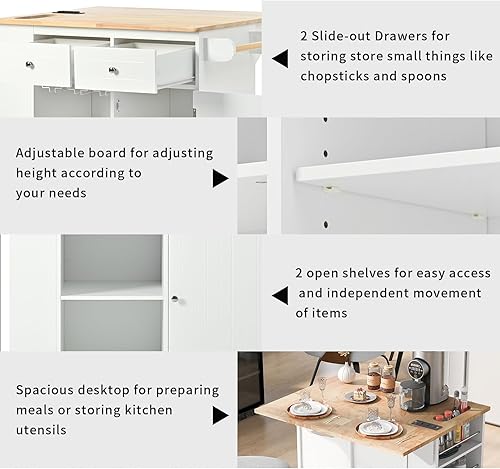 2 Slide-out Drawers for storing store small things like chopsticks and spoons

Adjustable board for adjusting height according to your needs

2 open shelves for easy access and independent movement of items

Spacious desktop for preparing meals or storing kitchen utensils