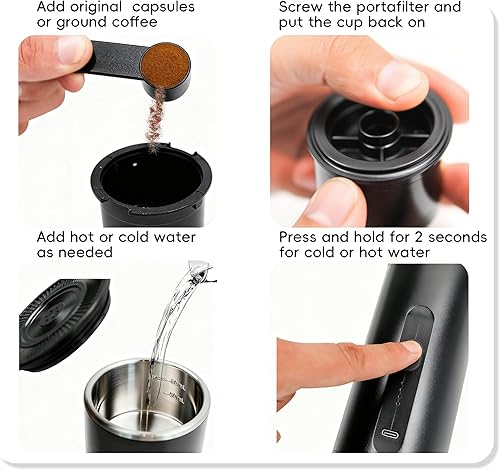 Add original capsules or ground coffee

Screw the portafilter and put the cup back on

Add hot or cold water as needed

Press and hold for 2 seconds for cold or hot water