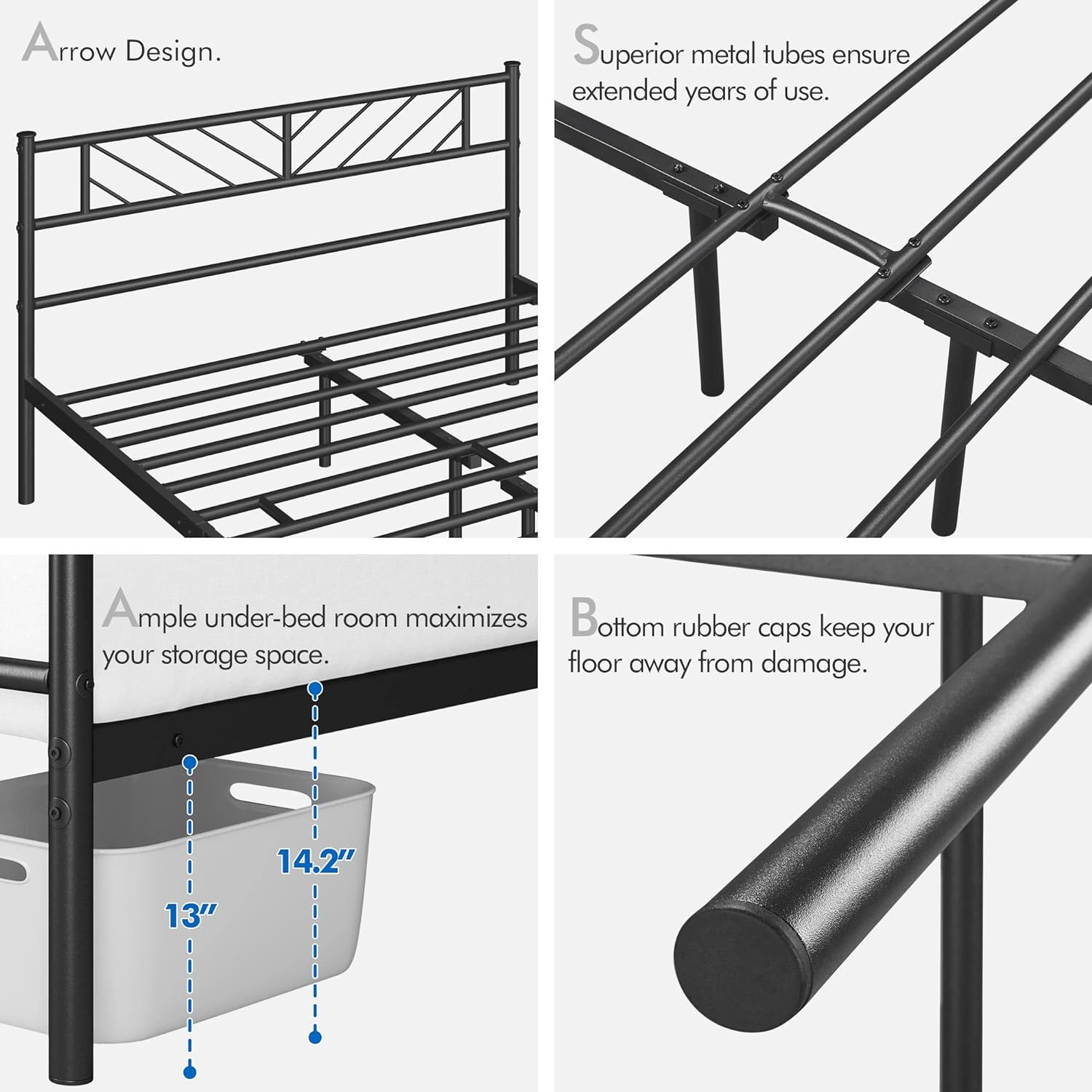 Arrow Design.

Superior metal tubes ensure extended years of use.

Ample under-bed room maximizes your storage space.

14.2"

13"

Bottom rubber caps keep your floor away from damage.