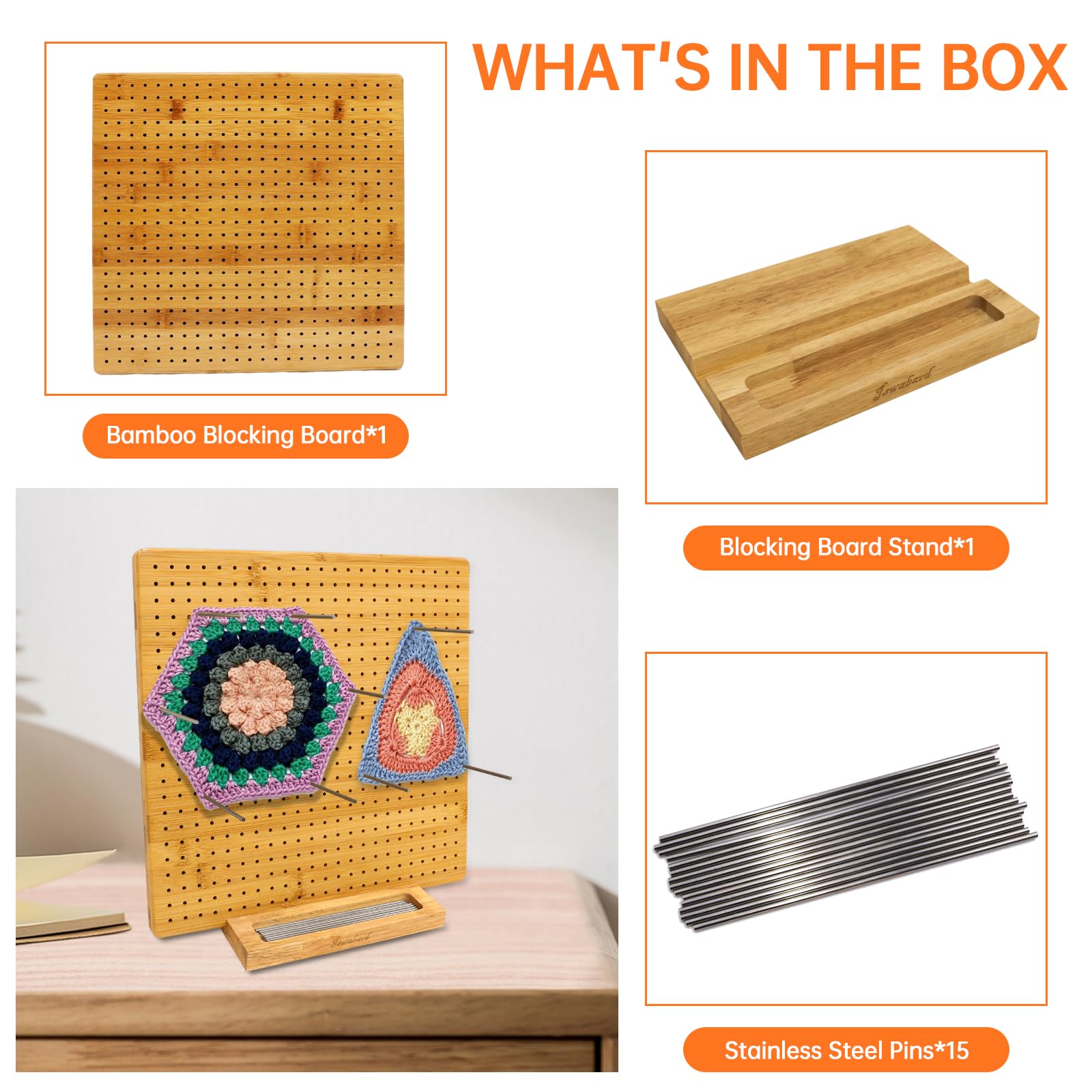 WHAT'S IN THE BOX

Bamboo Blocking Board*1

Jswabard

Blocking Board Stand*1

Jswabard

Stainless Steel Pins*15