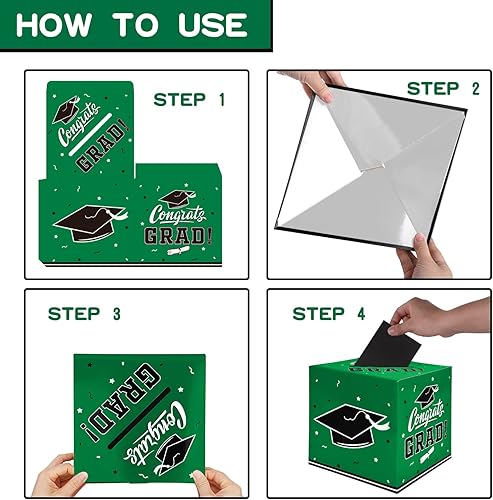 HOW TO USE

STEP 1

Congrats GRAD!

Congrats GRAD!

STEP 2

STEP 3

Congrats GRAD!

STEP 4

Congrats GRAD!