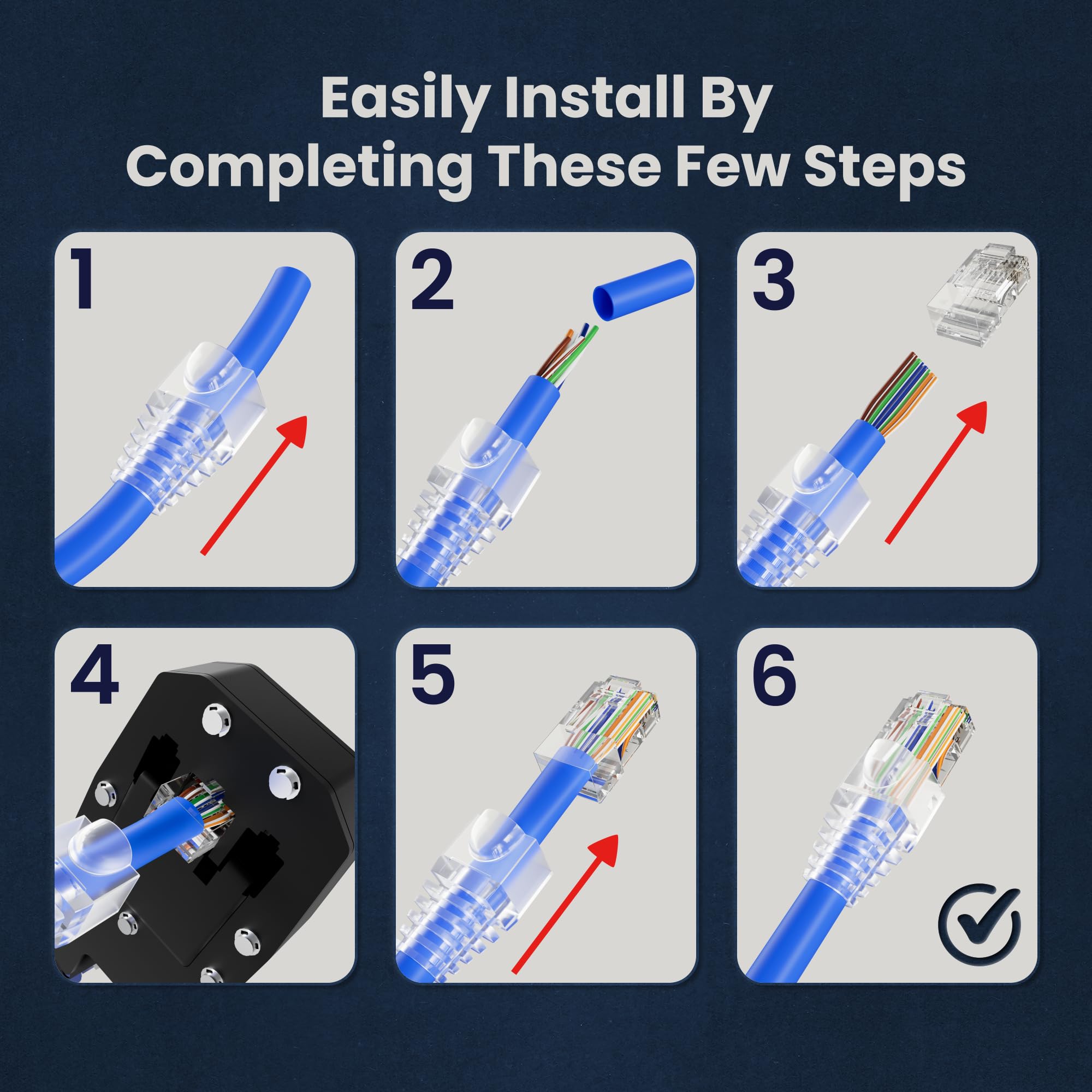 Easily Install By Completing These Few Steps

1

2

3

4

5

6