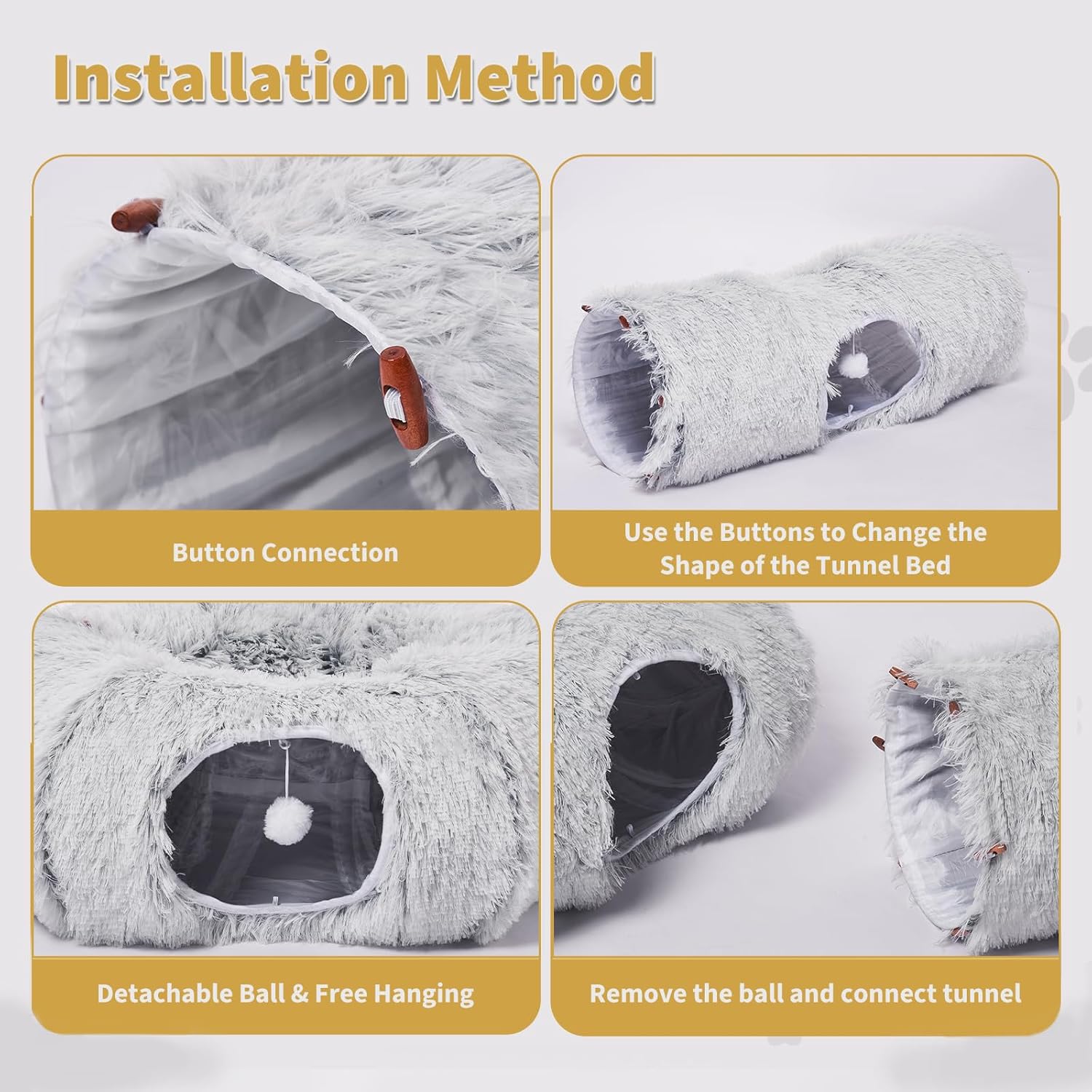 Installation Method

Button Connection

Use the Buttons to Change the Shape of the Tunnel Bed

Detachable Ball & Free Hanging

Remove the ball and connect tunnel