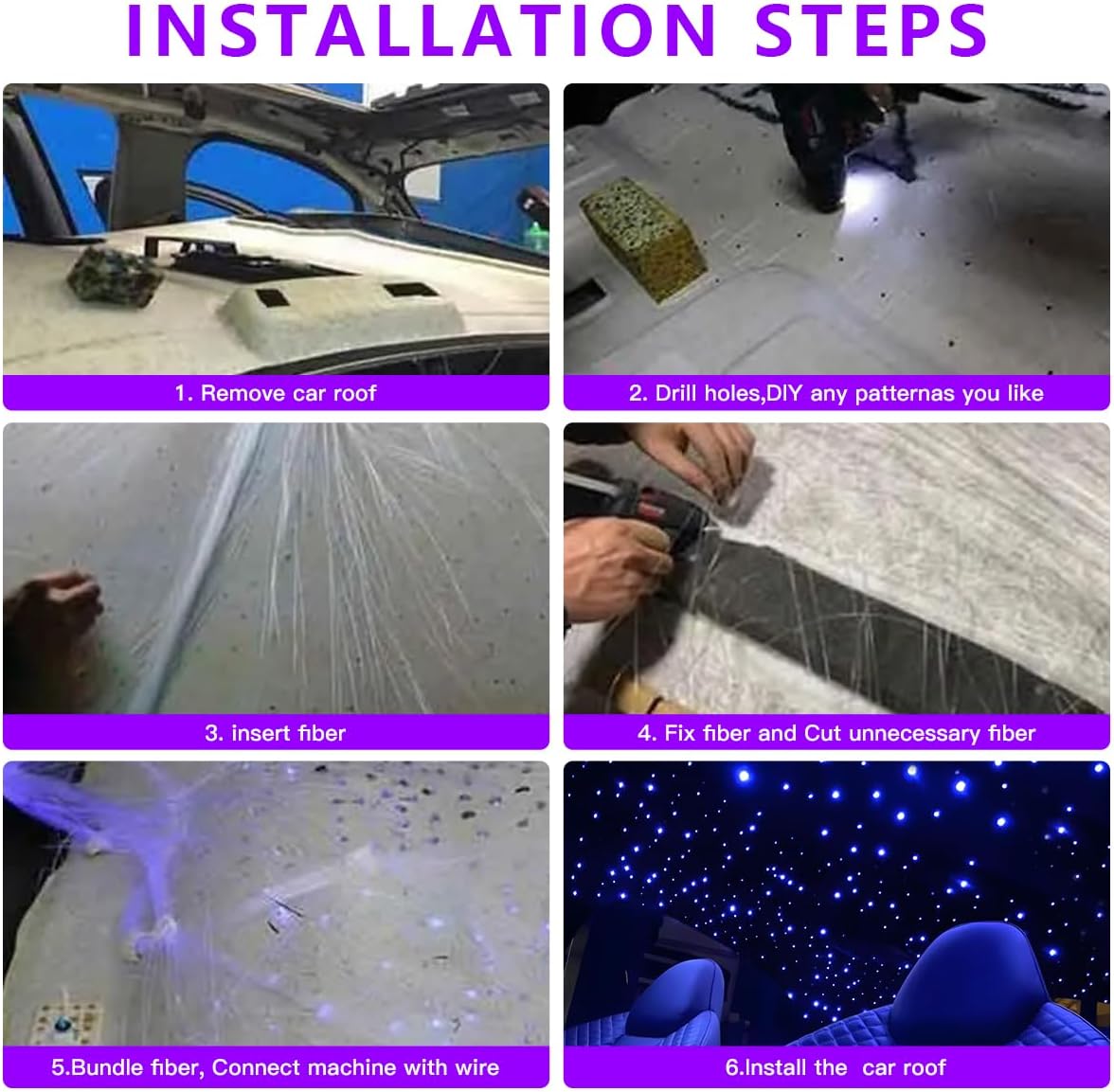 INSTALLATION STEPS

1. Remove car roof

2. Drill holes,DIY any patternas you like

3. insert fiber

4. Fix fiber and Cut unnecessary fiber

5.Bundle fiber, Connect machine with wire

6.Install the car roof