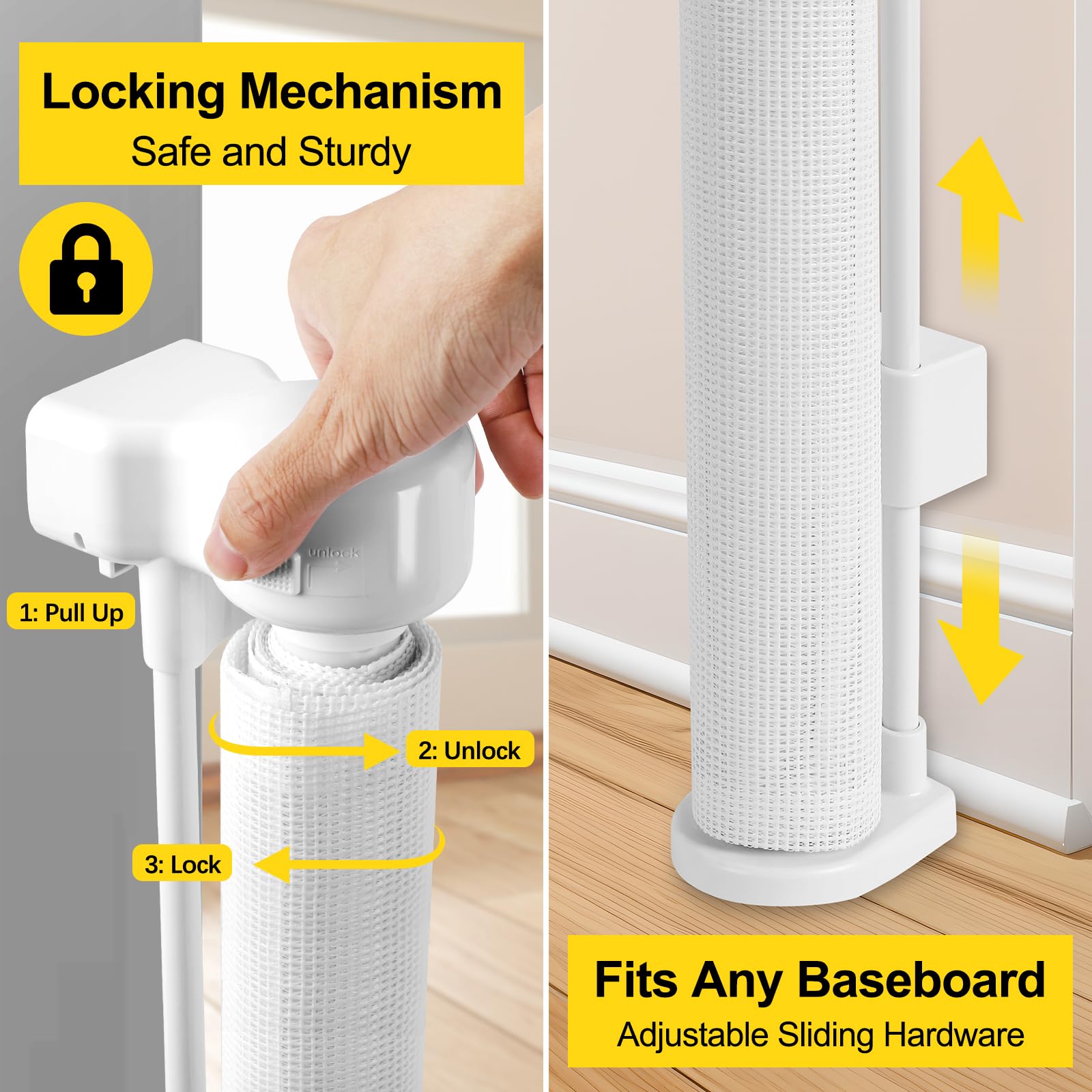 Locking Mechanism
Safe and Sturdy

unlock

1: Pull Up

2: Unlock

3: Lock

Fits Any Baseboard
Adjustable Sliding Hardware