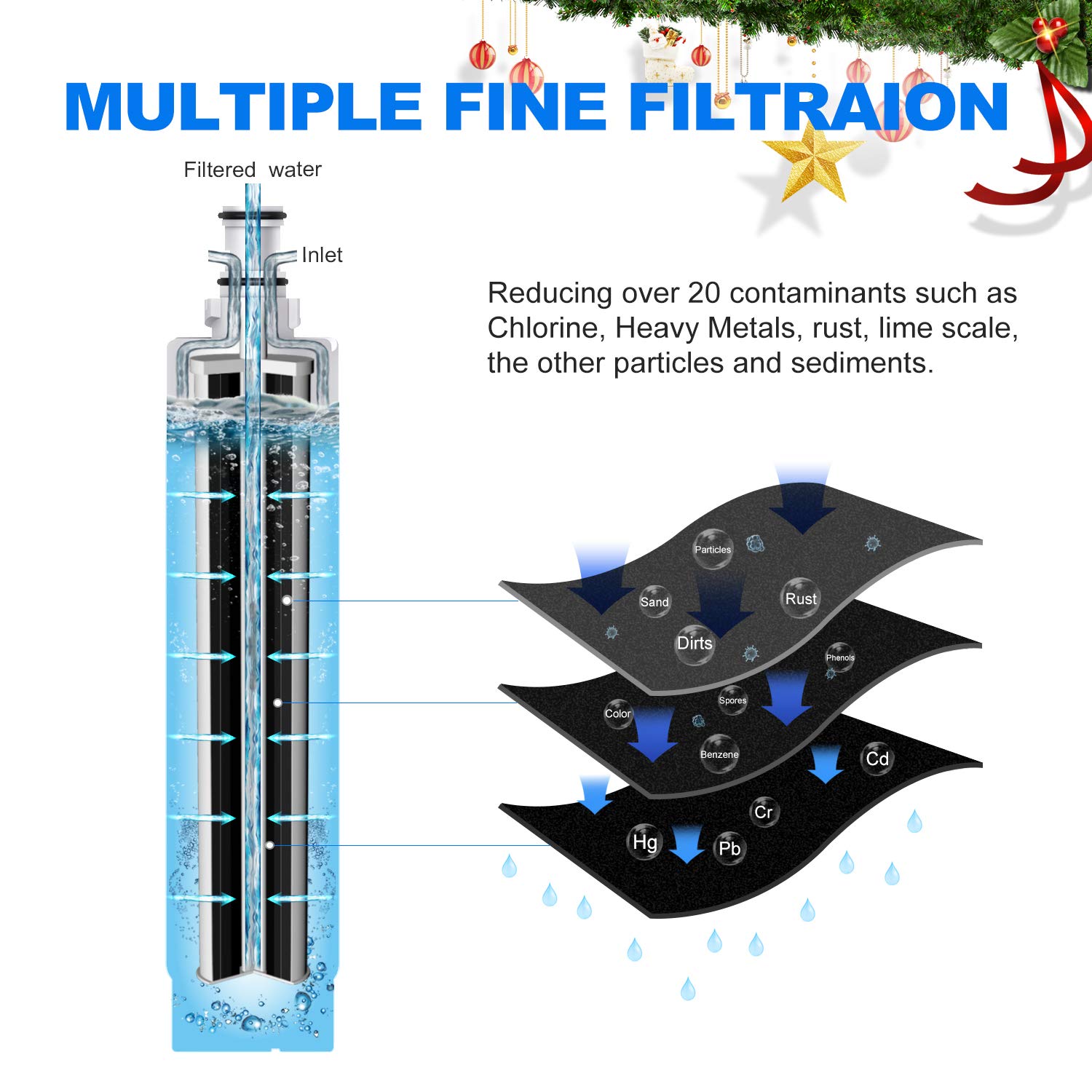 MULTIPLE FINE FILTRAION

Filtered water

Inlet

Reducing over 20 contaminants such as Chlorine, Heavy Metals, rust, lime scale, the other particles and sediments.

Particles
Sand
Rust
Dirts
Phenols
Spores
Color
Benzene
Cd
Cr
Hg
Pb