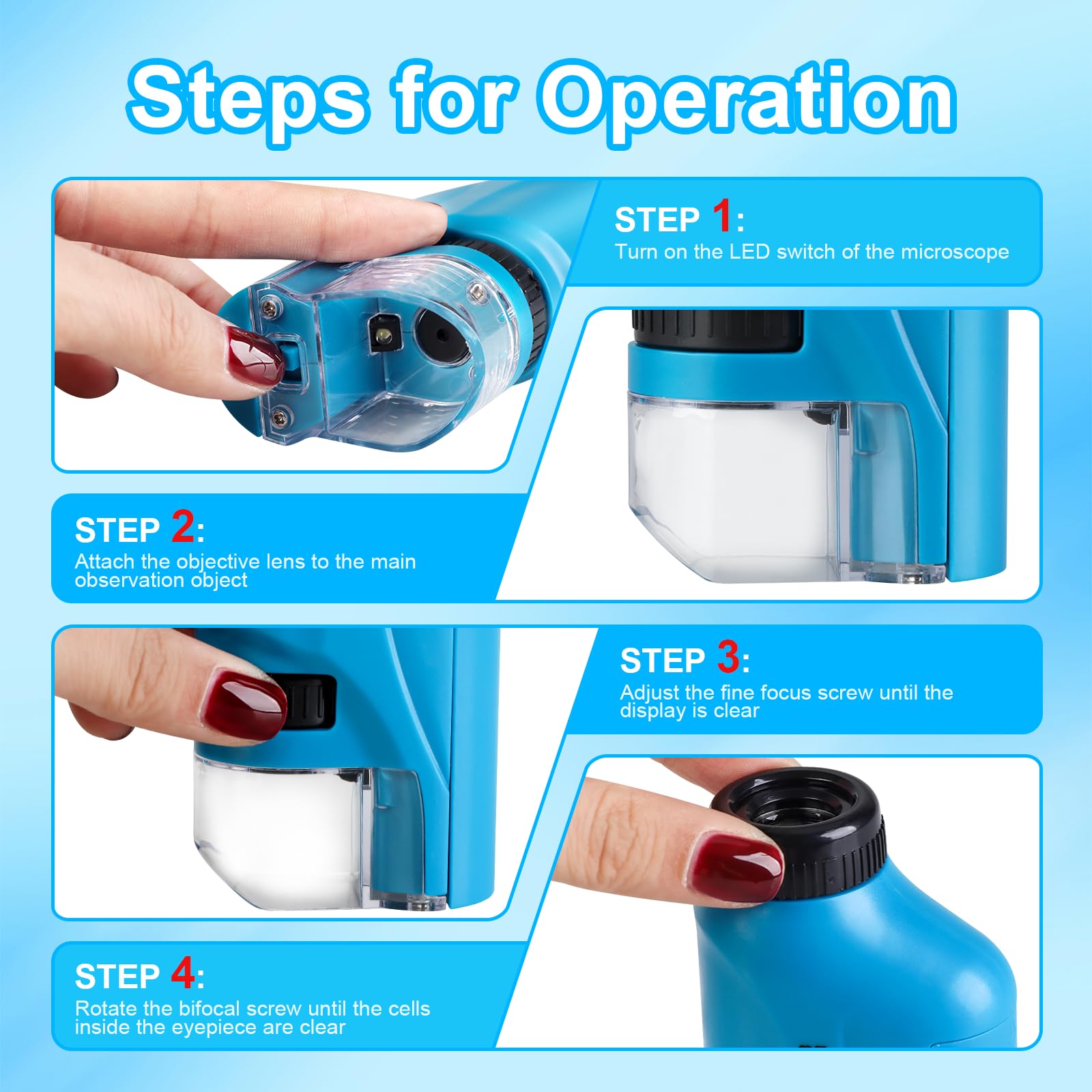 Steps for Operation

STEP 1:
Turn on the LED switch of the microscope

STEP 2:
Attach the objective lens to the main observation object

STEP 3:
Adjust the fine focus screw until the display is clear

STEP 4:
Rotate the bifocal screw until the cells inside the eyepiece are clear