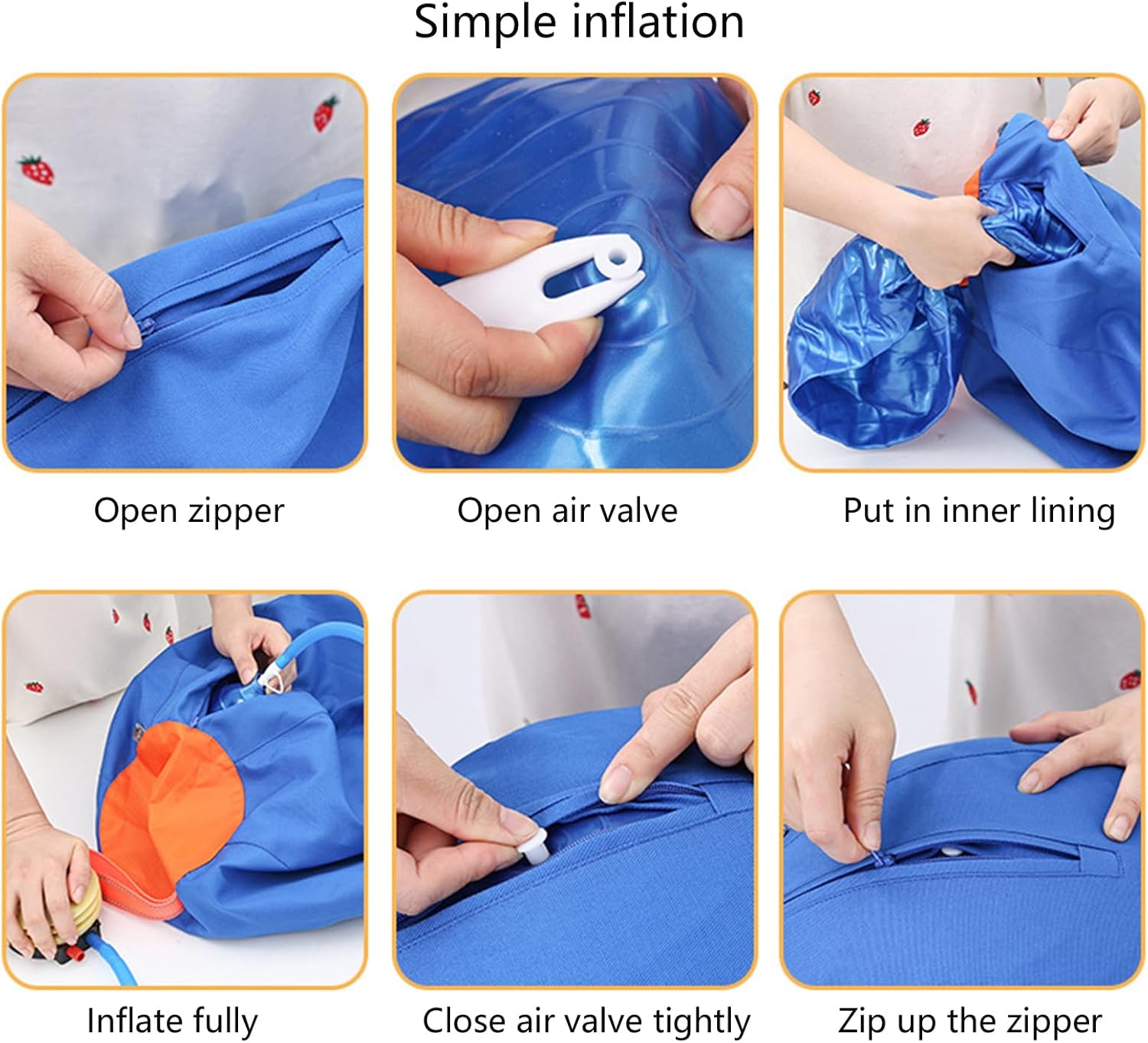 Simple inflation

Open zipper

Open air valve

Put in inner lining

Inflate fully

Close air valve tightly

Zip up the zipper