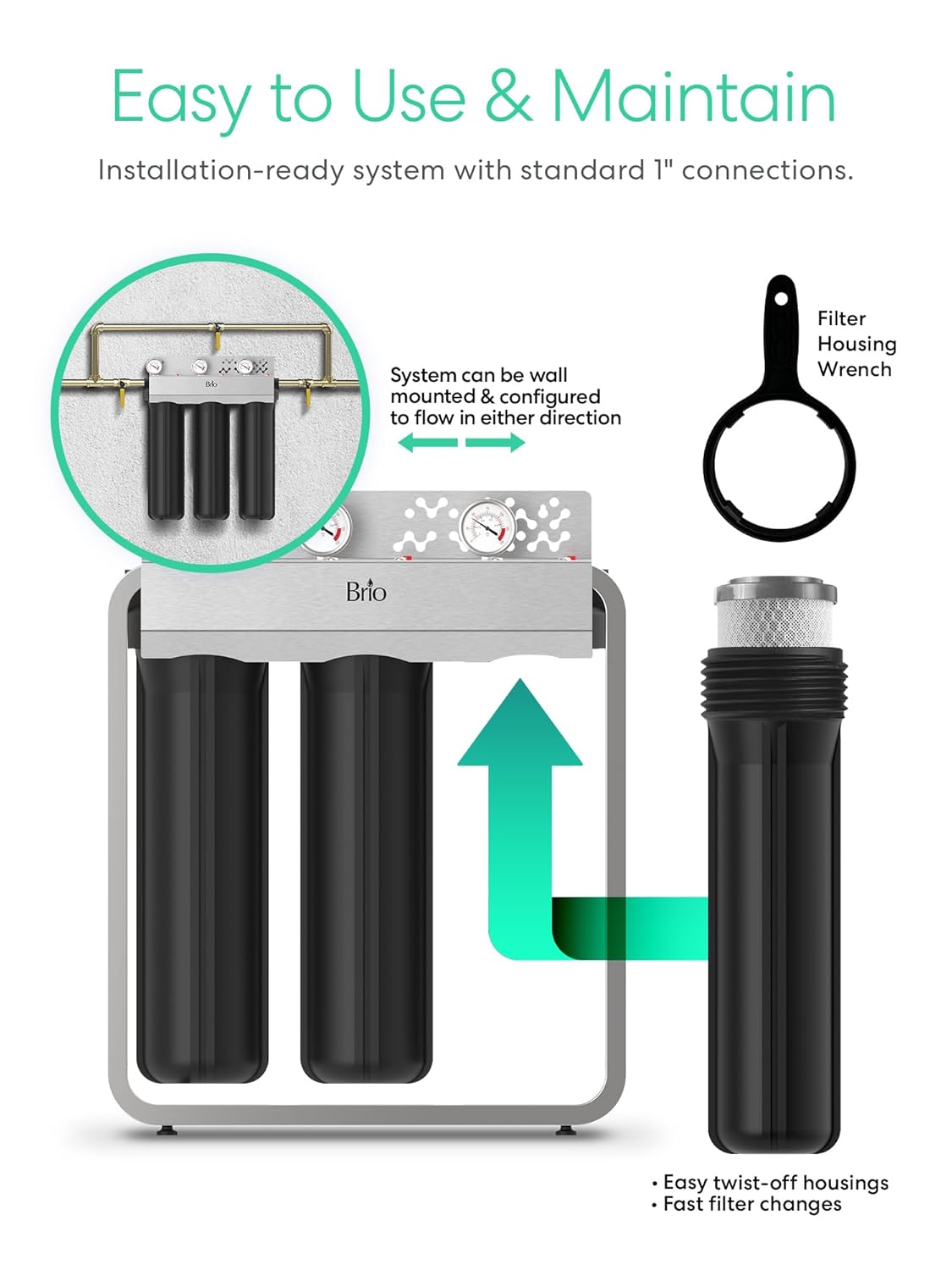 Easy to Use & Maintain

Installation-ready system with standard 1" connections.

Brio

System can be wall mounted & configured to flow in either direction

Filter Housing Wrench

Brio

• Easy twist-off housings
• Fast filter changes