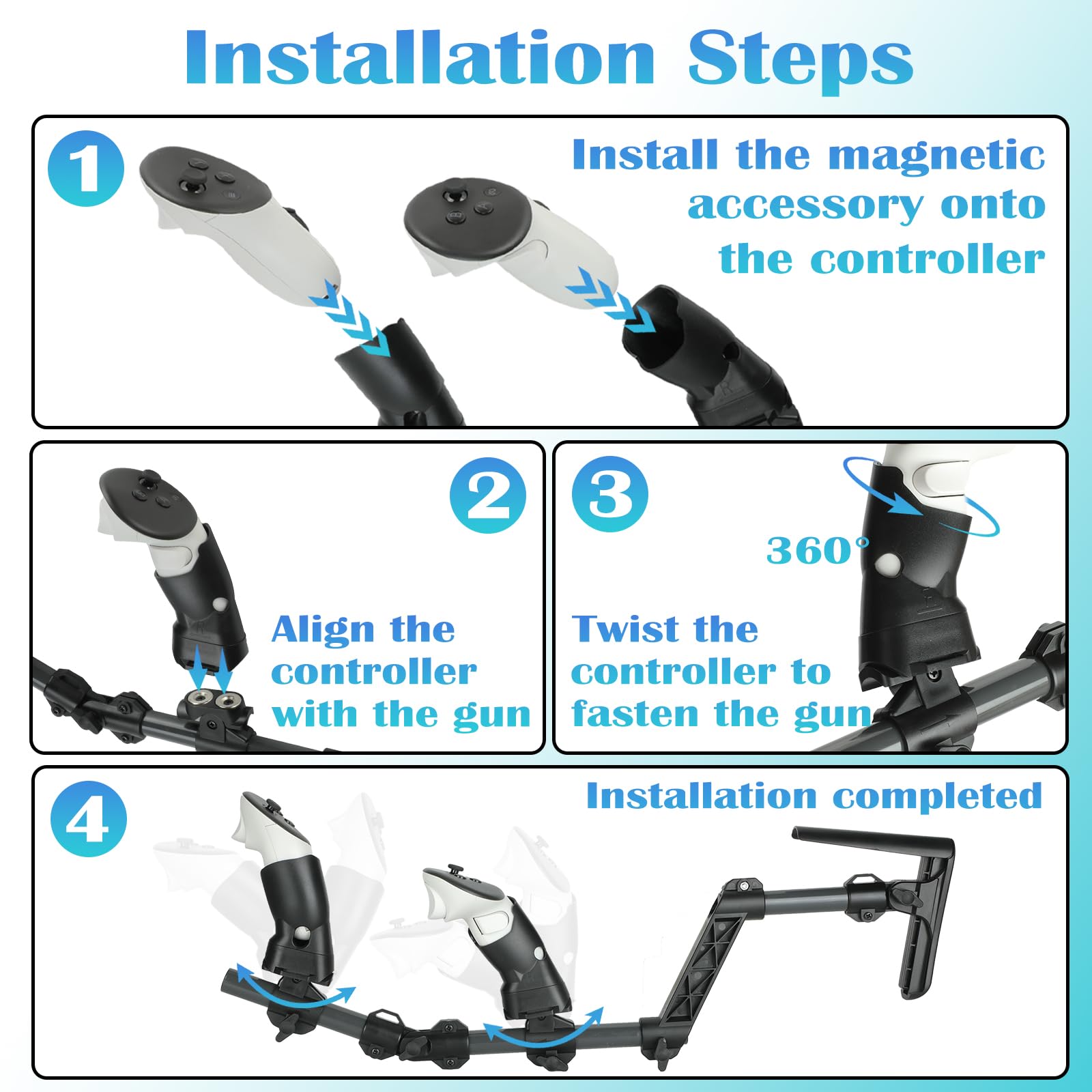 Installation Steps

1

Install the magnetic accessory onto the controller

2

Align the controller with the gun

3

360°

Twist the controller to fasten the gun

4

Installation completed